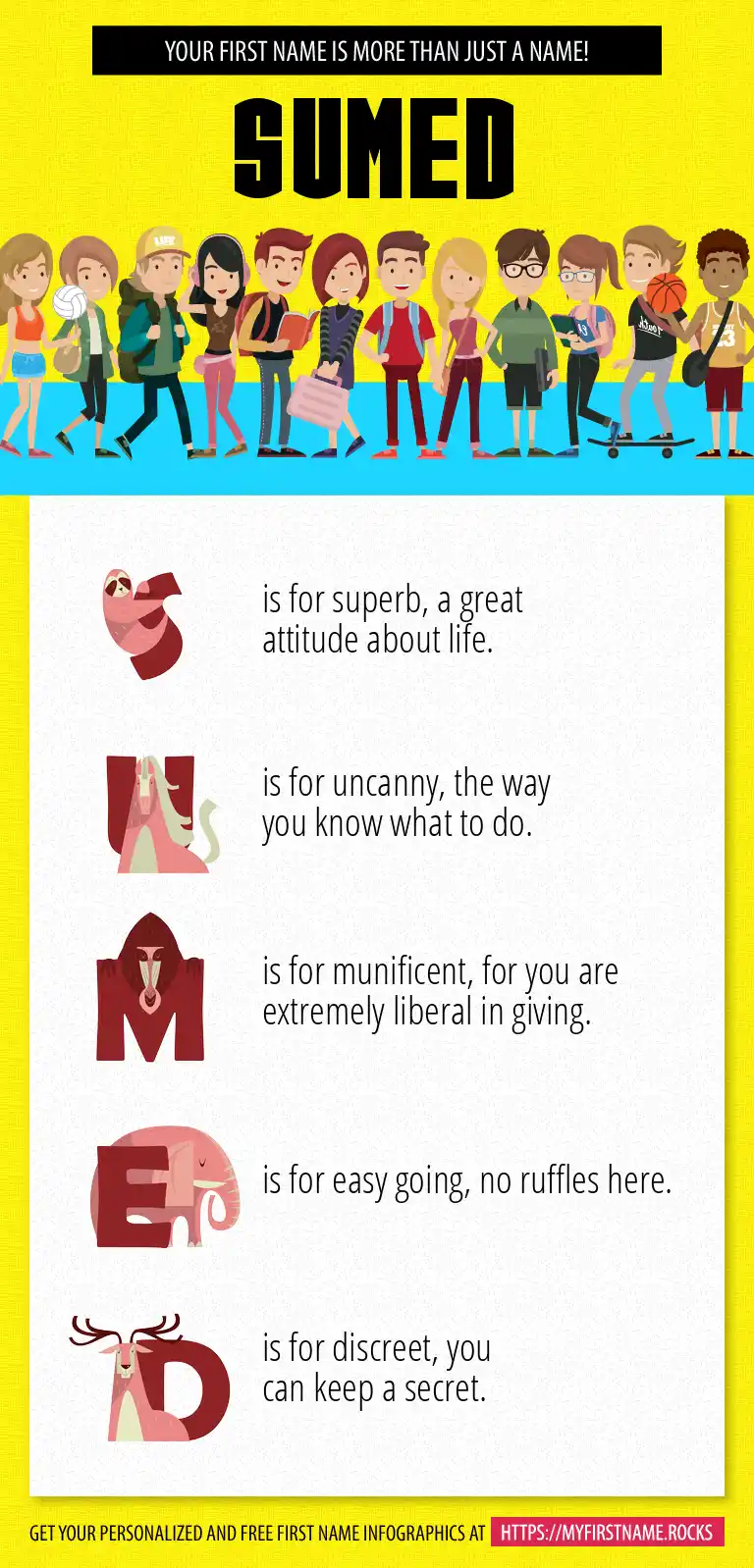 YOUR FIRST NAME IS MORE THAN JUST A NAME!

SUMED

S is for superb, a great attitude about life.

U is for uncanny, the way you know what to do.

M is for munificent, for you are extremely liberal in giving.

E is for easy going, no ruffles here.

D is for discreet, you can keep a secret.

GET YOUR PERSONALIZED AND FREE FIRST NAME INFOGRAPHICS AT HTTPS://MYFIRSTNAME.ROCKS