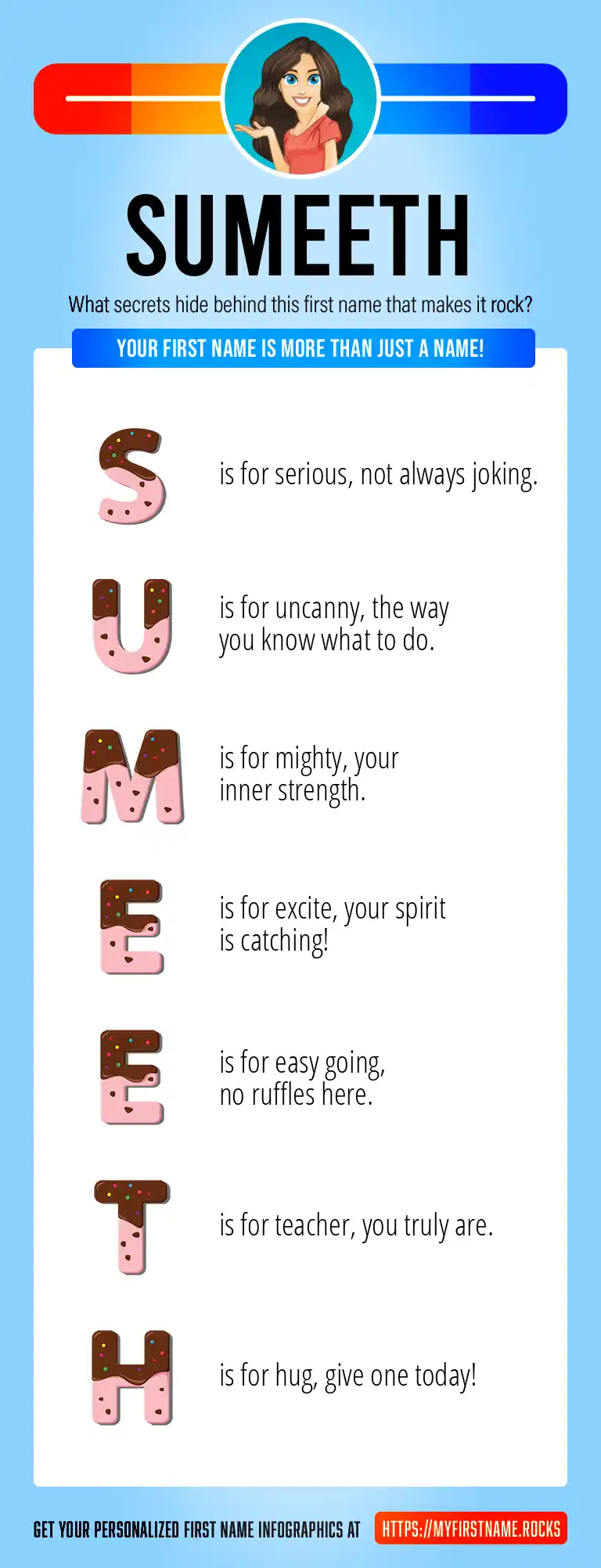 SUMEETH

What secrets hide behind this first name that makes it rock?

YOUR FIRST NAME IS MORE THAN JUST A NAME!

S is for serious, not always joking.

U is for uncanny, the way you know what to do.

M is for mighty, your inner strength.

E is for excite, your spirit is catching!

E is for easy going, no ruffles here.

T is for teacher, you truly are.

H is for hug, give one today!

GET YOUR PERSONALIZED FIRST NAME INFOGRAPHICS AT HTTPS://MYFIRSTNAME.ROCKS