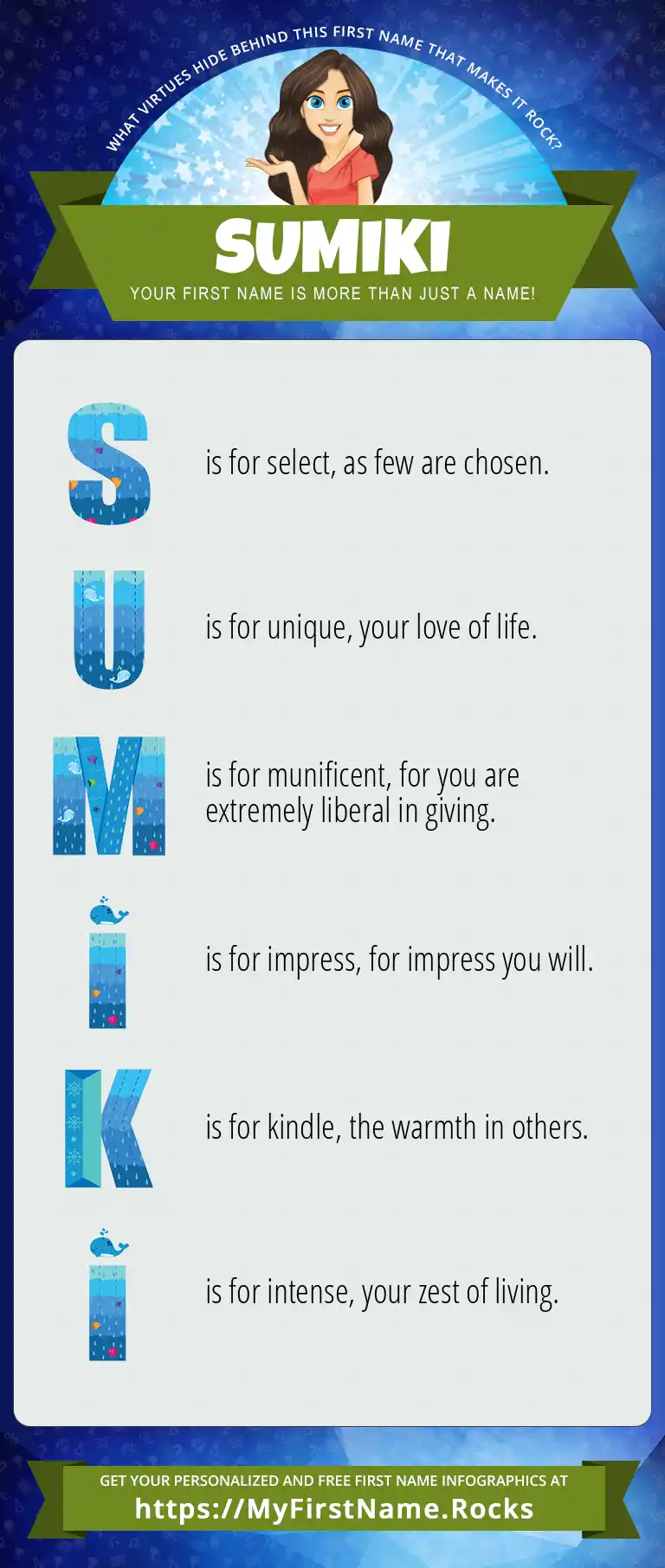 WHAT VIRTUES HIDE BEHIND THIS FIRST NAME THAT MAKES IT ROCK?

SUMIKI

YOUR FIRST NAME IS MORE THAN JUST A NAME!

S is for select, as few are chosen.

U is for unique, your love of life.

M is for munificent, for you are extremely liberal in giving.

I is for impress, for impress you will.

K is for kindle, the warmth in others.

I is for intense, your zest of living.

GET YOUR PERSONALIZED AND FREE FIRST NAME INFOGRAPHICS AT
https://MyFirstName.Rocks