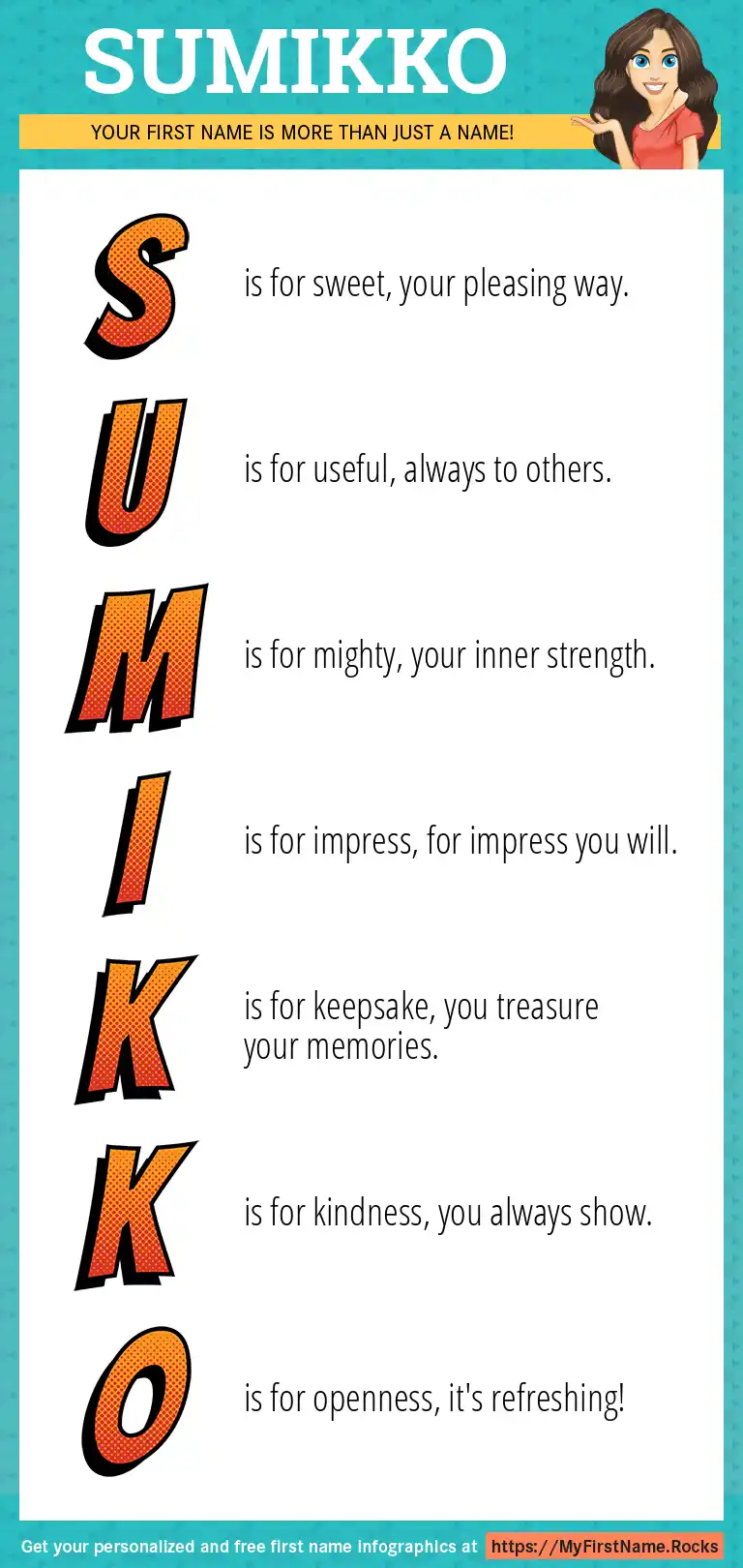 SUMIKKO

YOUR FIRST NAME IS MORE THAN JUST A NAME!

S is for sweet, your pleasing way.

U is for useful, always to others.

M is for mighty, your inner strength.

I is for impress, for impress you will.

K is for keepsake, you treasure your memories.

K is for kindness, you always show.

O is for openness, it's refreshing!

Get your personalized and free first name infographics at https://MyFirstName.Rocks