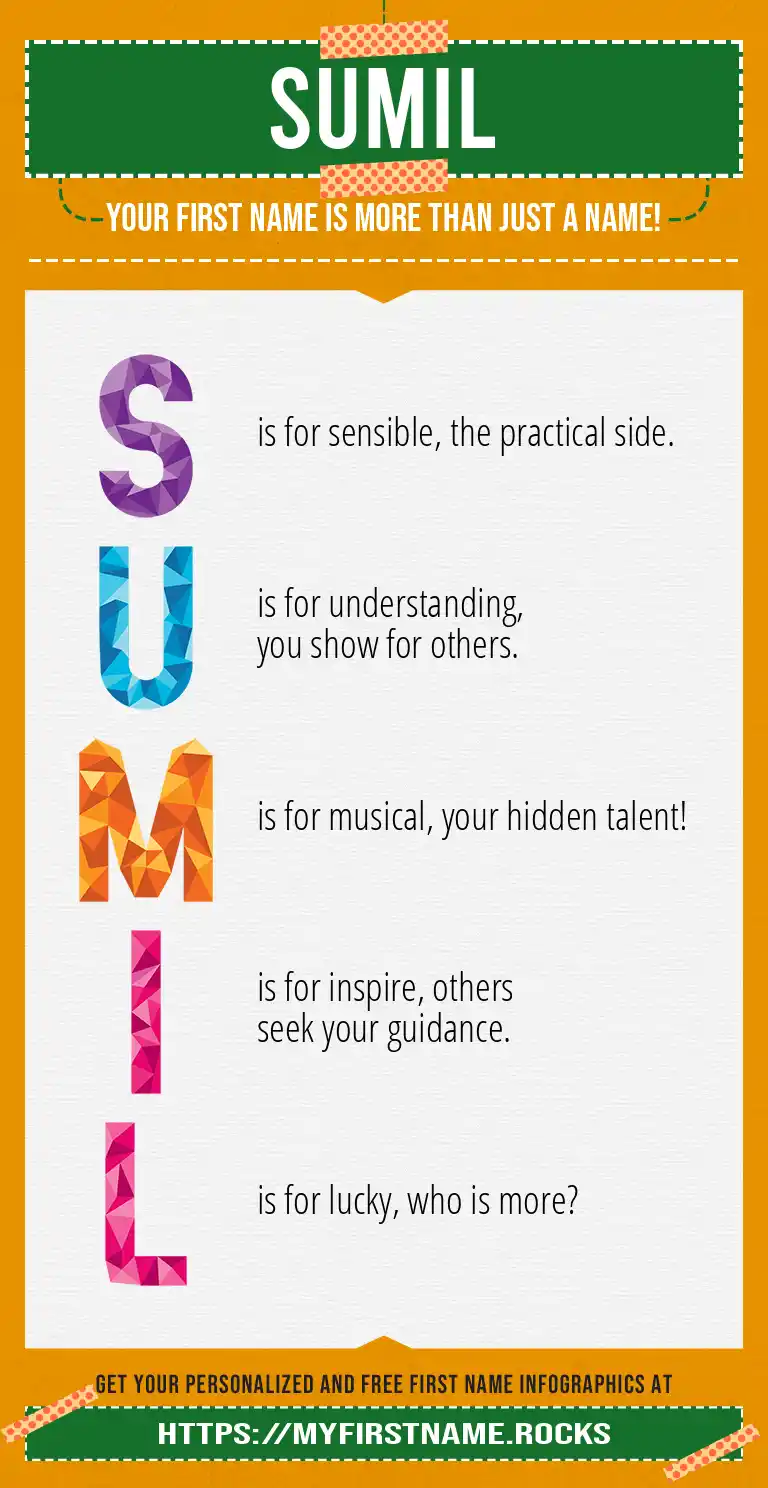 SUMIL

YOUR FIRST NAME IS MORE THAN JUST A NAME!

S is for sensible, the practical side.

U is for understanding, you show for others.

M is for musical, your hidden talent!

I is for inspire, others seek your guidance.

L is for lucky, who is more?

GET YOUR PERSONALIZED AND FREE FIRST NAME INFOGRAPHICS AT

HTTPS://MYFIRSTNAME.ROCKS