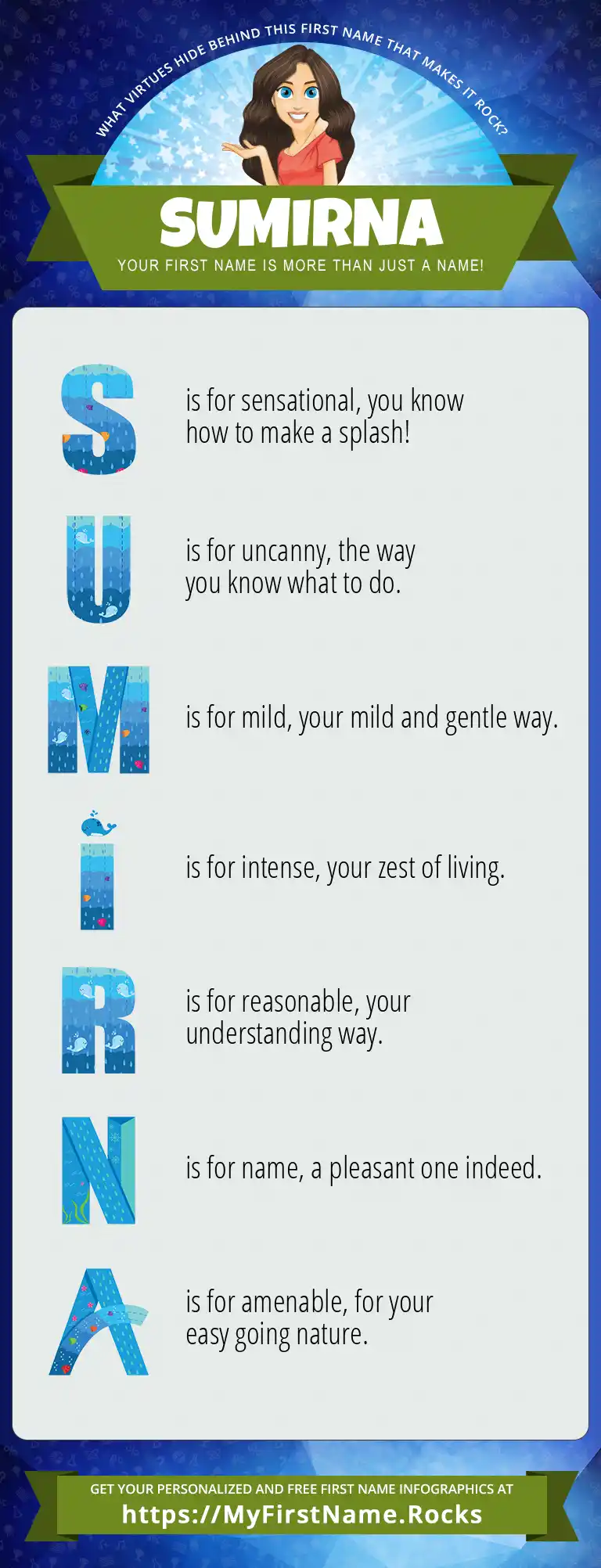 WHAT VIRTUES HIDE BEHIND THIS FIRST NAME THAT MAKES IT ROCK?

SUMIRNA

YOUR FIRST NAME IS MORE THAN JUST A NAME!

S is for sensational, you know how to make a splash!

U is for uncanny, the way you know what to do.

M is for mild, your mild and gentle way.

I is for intense, your zest of living.

R is for reasonable, your understanding way.

N is for name, a pleasant one indeed.

A is for amenable, for your easy going nature.

GET YOUR PERSONALIZED AND FREE FIRST NAME INFOGRAPHICS AT

https://MyFirstName.Rocks