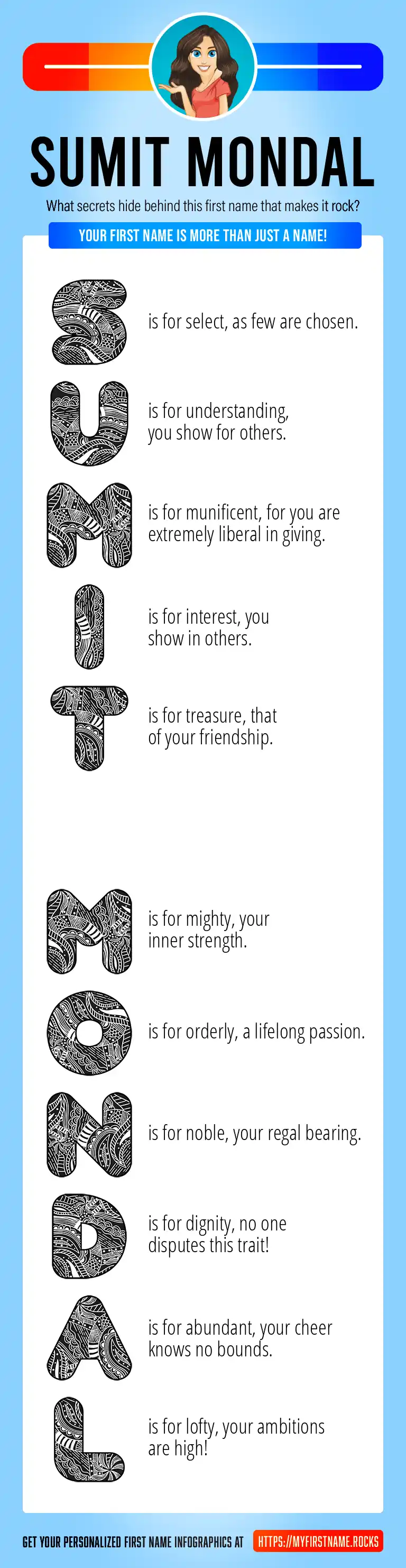 SUMIT MONDAL

What secrets hide behind this first name that makes it rock?

YOUR FIRST NAME IS MORE THAN JUST A NAME!

S is for select, as few are chosen.

U is for understanding, you show for others.

M is for munificent, for you are extremely liberal in giving.

I is for interest, you show in others.

T is for treasure, that of your friendship.

M is for mighty, your inner strength.

O is for orderly, a lifelong passion.

N is for noble, your regal bearing.

D is for dignity, no one disputes this trait!

A is for abundant, your cheer knows no bounds.

L is for lofty, your ambitions are high!

GET YOUR PERSONALIZED FIRST NAME INFOGRAPHICS AT HTTPS://MYFIRSTNAME.ROCKS