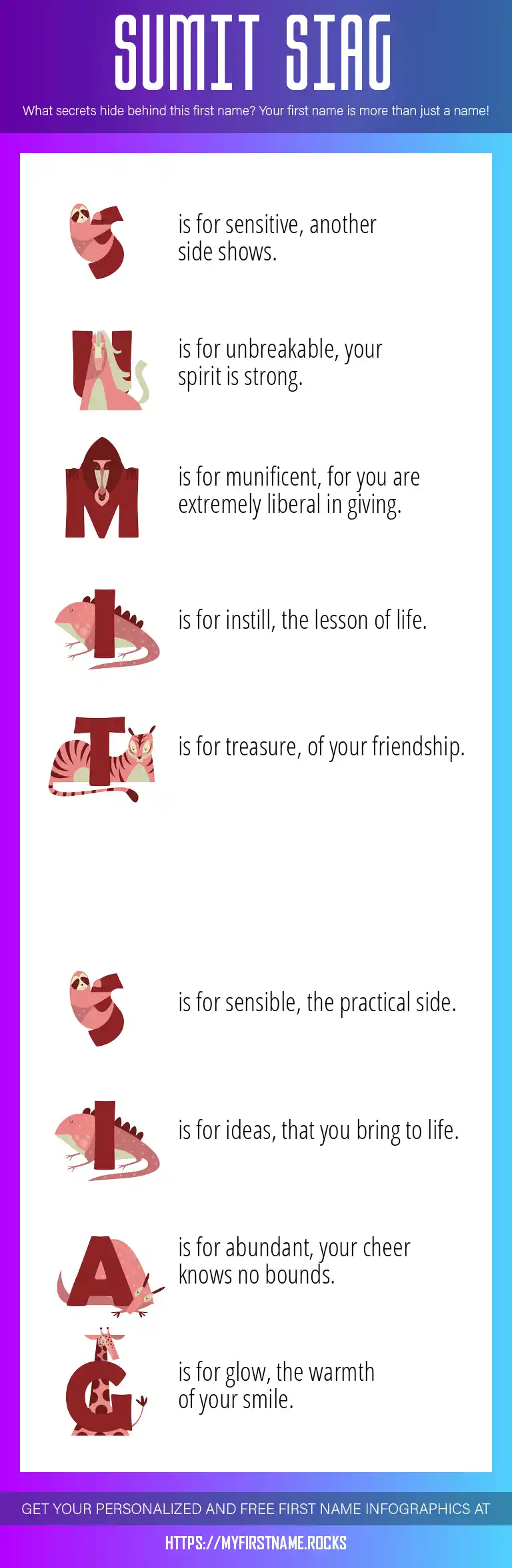 SUMIT SIAG

What secrets hide behind this first name? Your first name is more than just a name!

S is for sensitive, another side shows.

U is for unbreakable, your spirit is strong.

M is for munificent, for you are extremely liberal in giving.

I is for instill, the lesson of life.

T is for treasure, of your friendship.

S is for sensible, the practical side.

I is for ideas, that you bring to life.

A is for abundant, your cheer knows no bounds.

G is for glow, the warmth of your smile.

GET YOUR PERSONALIZED AND FREE FIRST NAME INFOGRAPHICS AT

HTTPS://MYFIRSTNAME.ROCKS