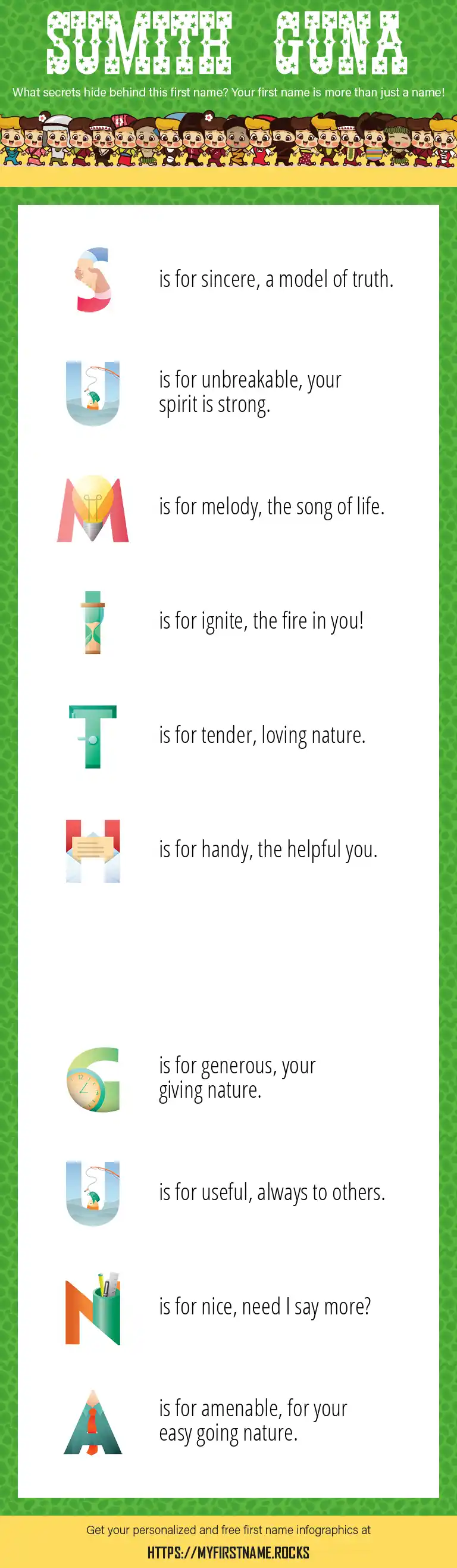 SUMITH GUNA

What secrets hide behind this first name? Your first name is more than just a name!

S is for sincere, a model of truth.

U is for unbreakable, your spirit is strong.

M is for melody, the song of life.

I is for ignite, the fire in you!

T is for tender, loving nature.

H is for handy, the helpful you.

G is for generous, your giving nature.

U is for useful, always to others.

N is for nice, need I say more?

A is for amenable, for your easy going nature.

Get your personalized and free first name infographics at

HTTPS://MYFIRSTNAME.ROCKS