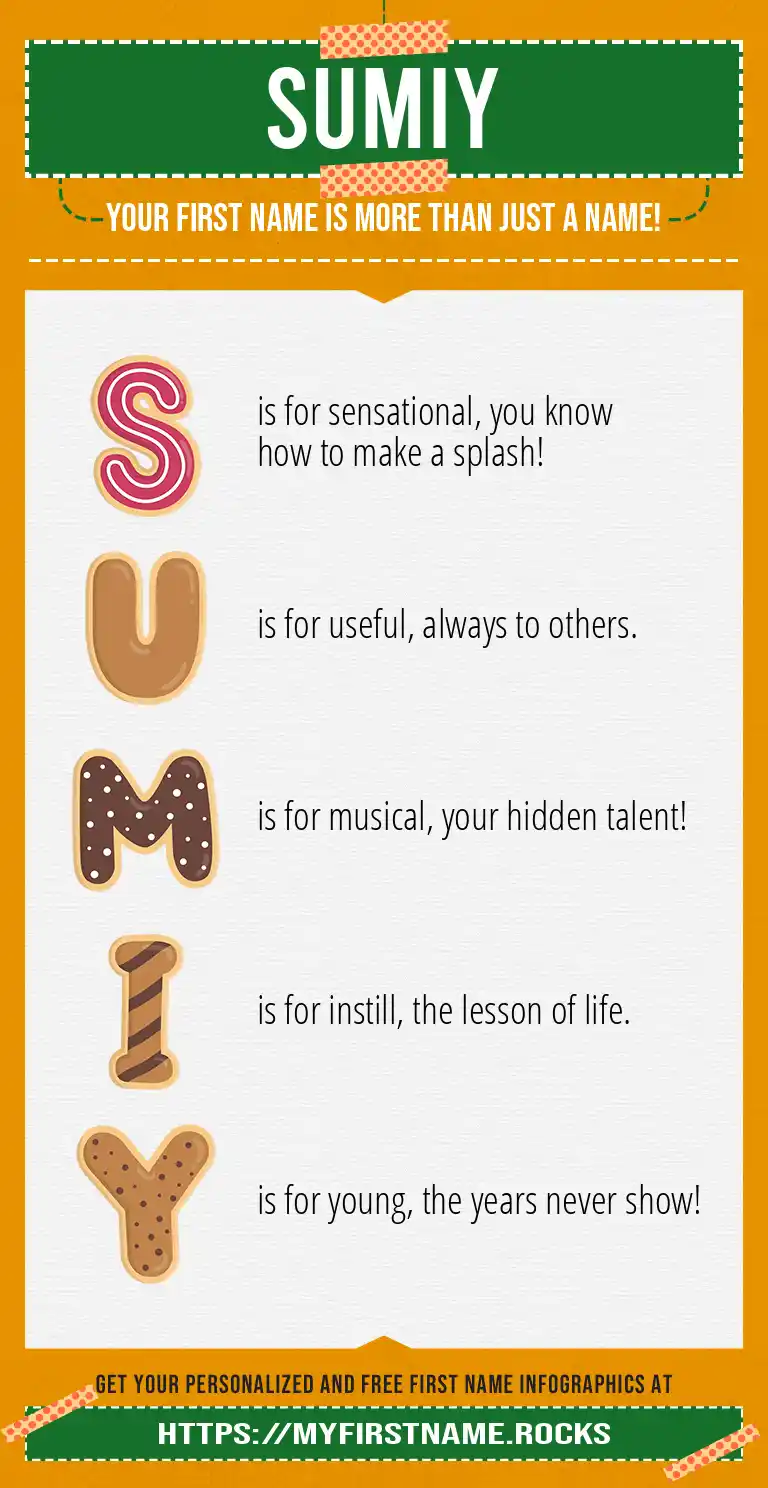 SUMIY

YOUR FIRST NAME IS MORE THAN JUST A NAME!

S is for sensational, you know how to make a splash!

U is for useful, always to others.

M is for musical, your hidden talent!

I is for instill, the lesson of life.

Y is for young, the years never show!

GET YOUR PERSONALIZED AND FREE FIRST NAME INFOGRAPHICS AT

HTTPS://MYFIRSTNAME.ROCKS