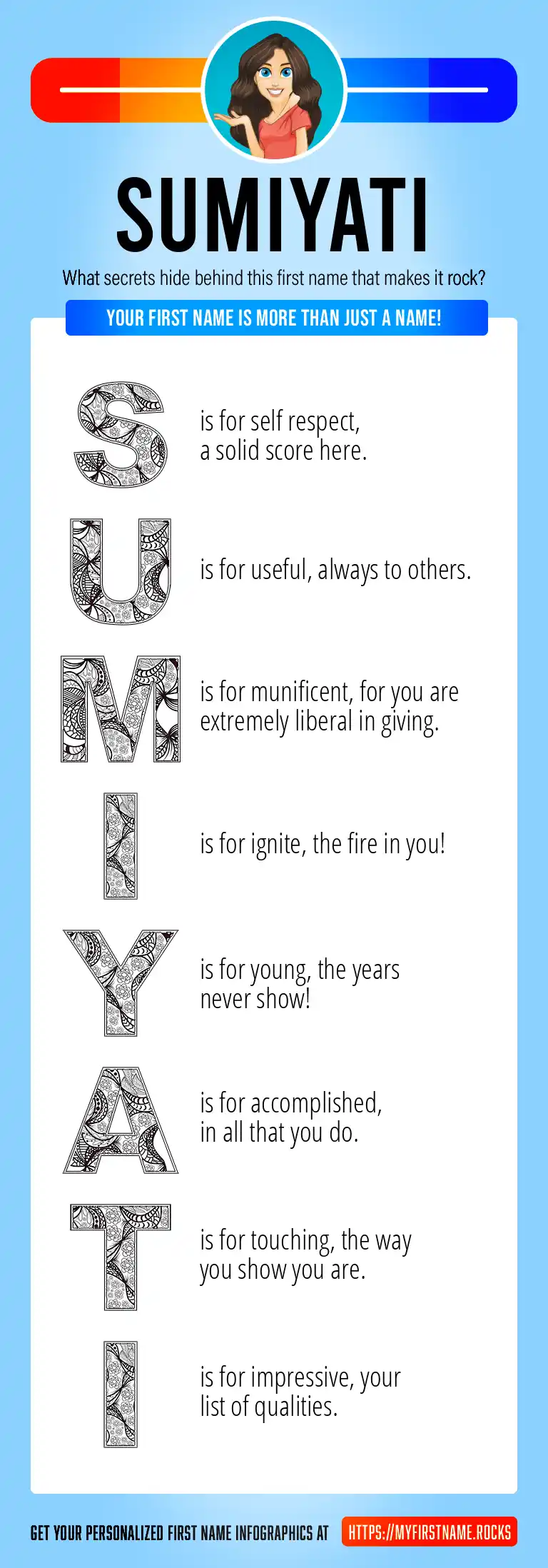 SUMIYATI

What secrets hide behind this first name that makes it rock?

YOUR FIRST NAME IS MORE THAN JUST A NAME!

S is for self respect, a solid score here.

U is for useful, always to others.

M is for munificent, for you are extremely liberal in giving.

I is for ignite, the fire in you!

Y is for young, the years never show!

A is for accomplished, in all that you do.

T is for touching, the way you show you are.

I is for impressive, your list of qualities.

GET YOUR PERSONALIZED FIRST NAME INFOGRAPHICS AT HTTPS://MYFIRSTNAME.ROCKS