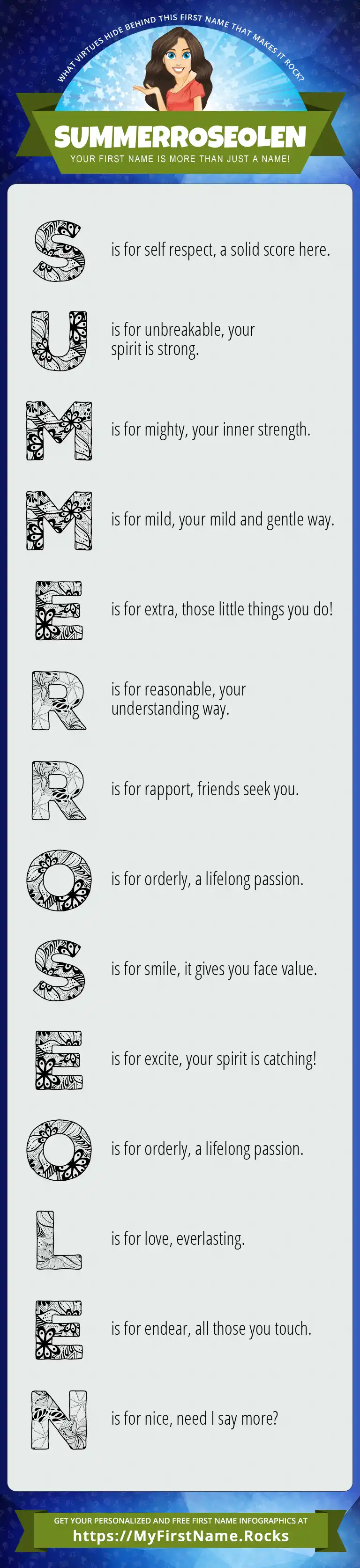 WHAT VIRTUES HIDE BEHIND THIS FIRST NAME THAT MAKES IT ROCK?

SUMMERROSEOLEN

YOUR FIRST NAME IS MORE THAN JUST A NAME!

S is for self respect, a solid score here.

U is for unbreakable, your spirit is strong.

M is for mighty, your inner strength.

M is for mild, your mild and gentle way.

E is for extra, those little things you do!

R is for reasonable, your understanding way.

R is for rapport, friends seek you.

O is for orderly, a lifelong passion.

S is for smile, it gives you face value.

E is for excite, your spirit is catching!

O is for orderly, a lifelong passion.

L is for love, everlasting.

E is for endear, all those you touch.

N is for nice, need I say more?

GET YOUR PERSONALIZED AND FREE FIRST NAME INFOGRAPHICS AT

https://MyFirstName.Rocks