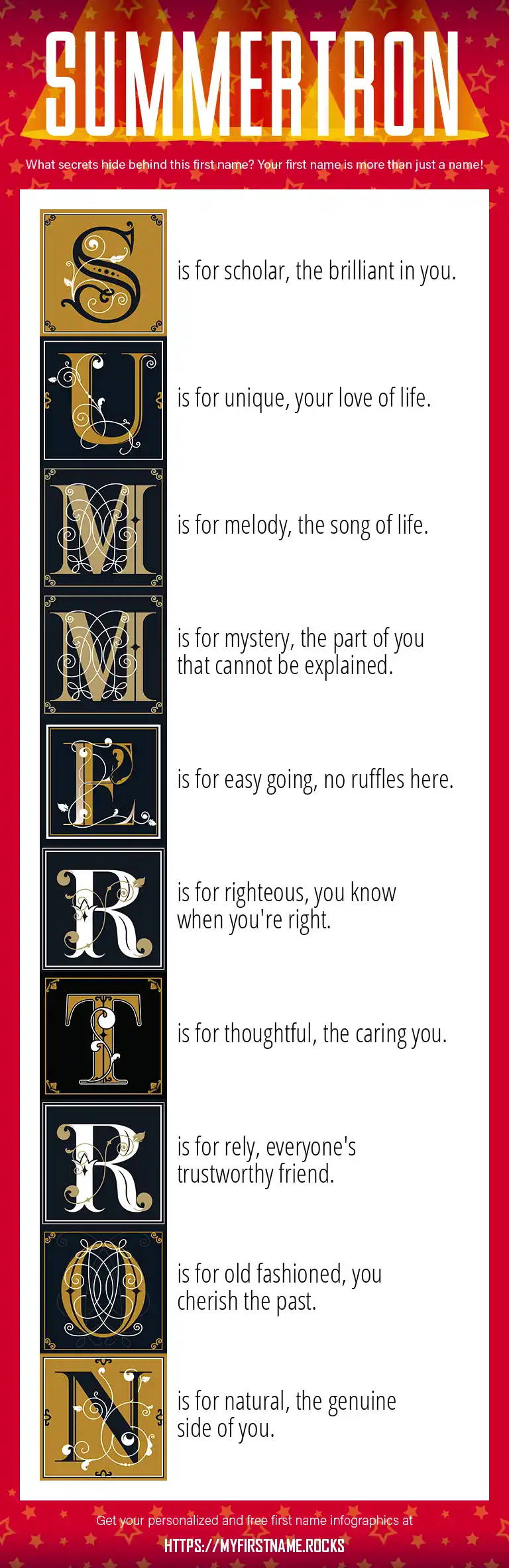 SUMMERTRON

What secrets hide behind this first name? Your first name is more than just a name!

S is for scholar, the brilliant in you.

U is for unique, your love of life.

M is for melody, the song of life.

M is for mystery, the part of you that cannot be explained.

E is for easy going, no ruffles here.

R is for righteous, you know when you're right.

T is for thoughtful, the caring you.

R is for rely, everyone's trustworthy friend.

O is for old fashioned, you cherish the past.

N is for natural, the genuine side of you.

Get your personalized and free first name infographics at

HTTPS://MYFIRSTNAME.ROCKS