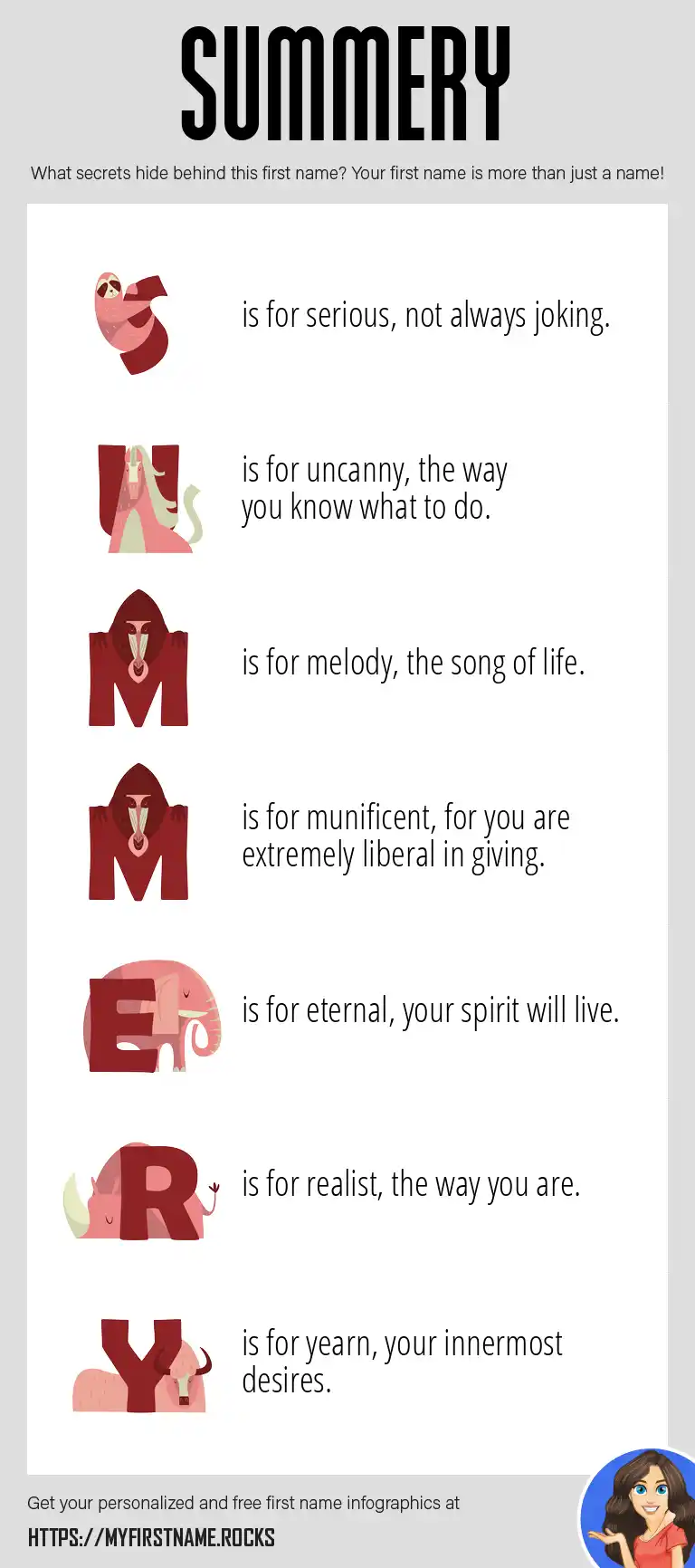 SUMMERY

What secrets hide behind this first name? Your first name is more than just a name!

S is for serious, not always joking.

U is for uncanny, the way you know what to do.

M is for melody, the song of life.

M is for munificent, for you are extremely liberal in giving.

E is for eternal, your spirit will live.

R is for realist, the way you are.

Y is for yearn, your innermost desires.

Get your personalized and free first name infographics at

HTTPS://MYFIRSTNAME.ROCKS