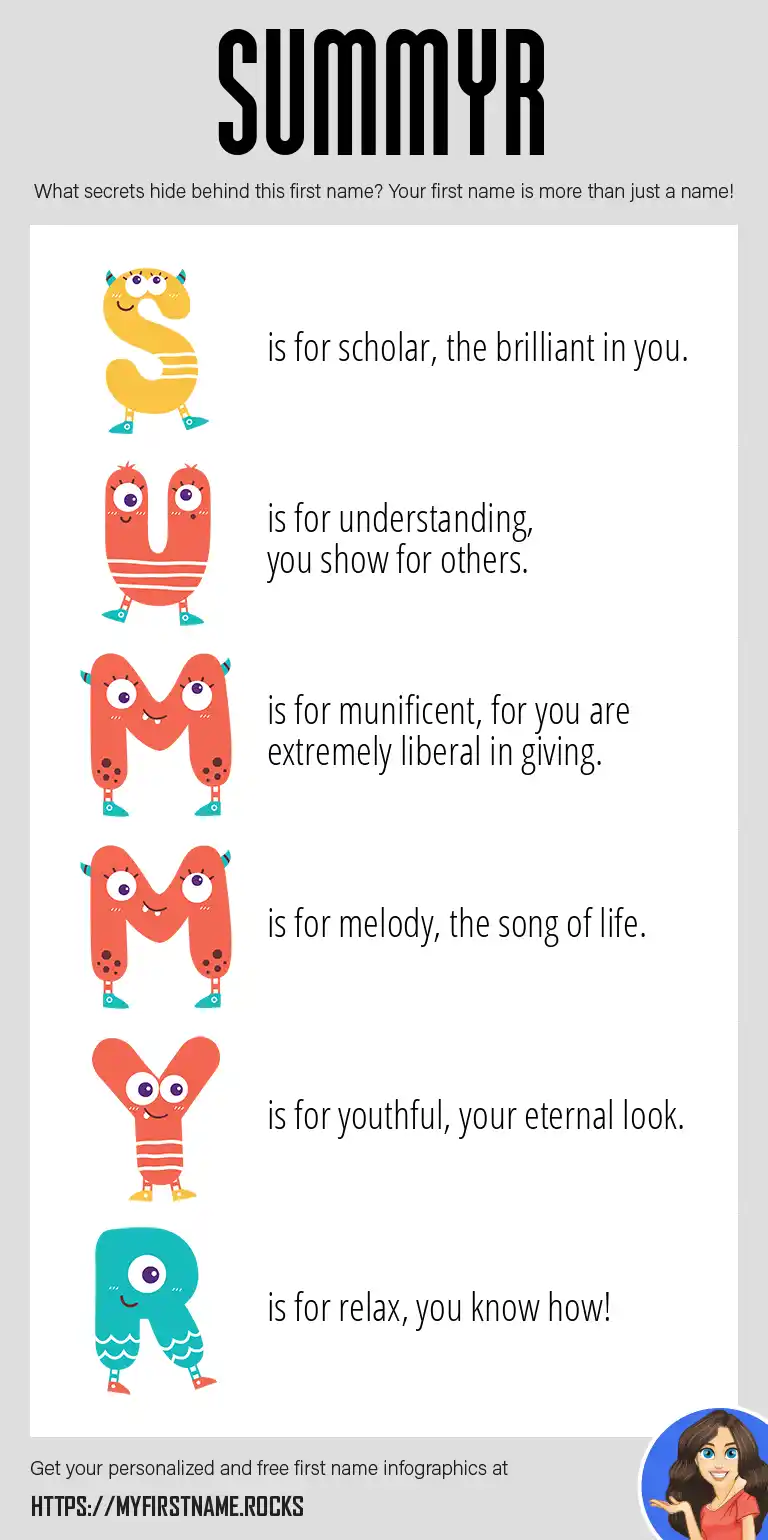 SUMMYR

What secrets hide behind this first name? Your first name is more than just a name!

S is for scholar, the brilliant in you.

U is for understanding, you show for others.

M is for munificent, for you are extremely liberal in giving.

M is for melody, the song of life.

Y is for youthful, your eternal look.

R is for relax, you know how!

Get your personalized and free first name infographics at

HTTPS://MYFIRSTNAME.ROCKS