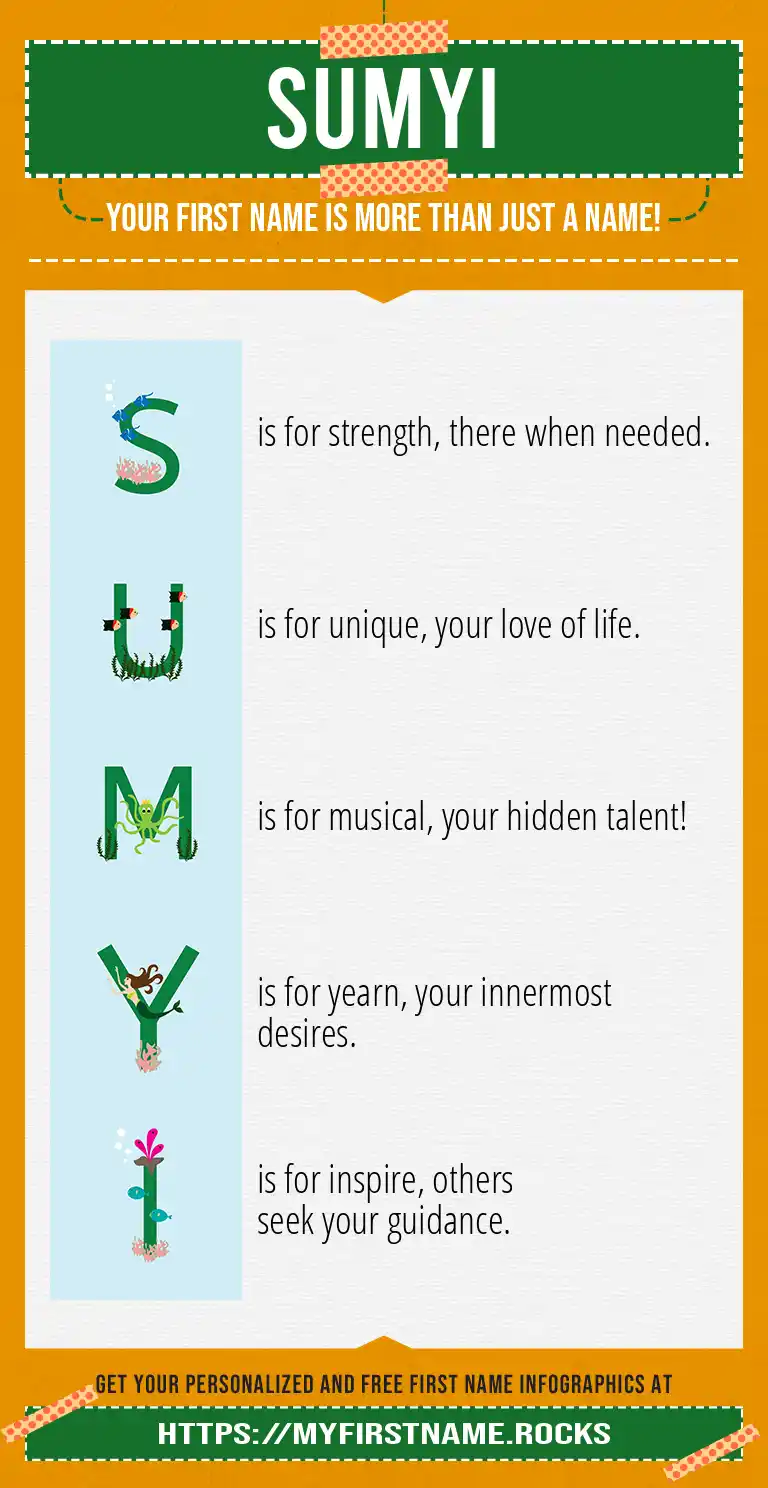 SUMYI

YOUR FIRST NAME IS MORE THAN JUST A NAME!

S is for strength, there when needed.

U is for unique, your love of life.

M is for musical, your hidden talent!

Y is for yearn, your innermost desires.

I is for inspire, others seek your guidance.

GET YOUR PERSONALIZED AND FREE FIRST NAME INFOGRAPHICS AT

HTTPS://MYFIRSTNAME.ROCKS