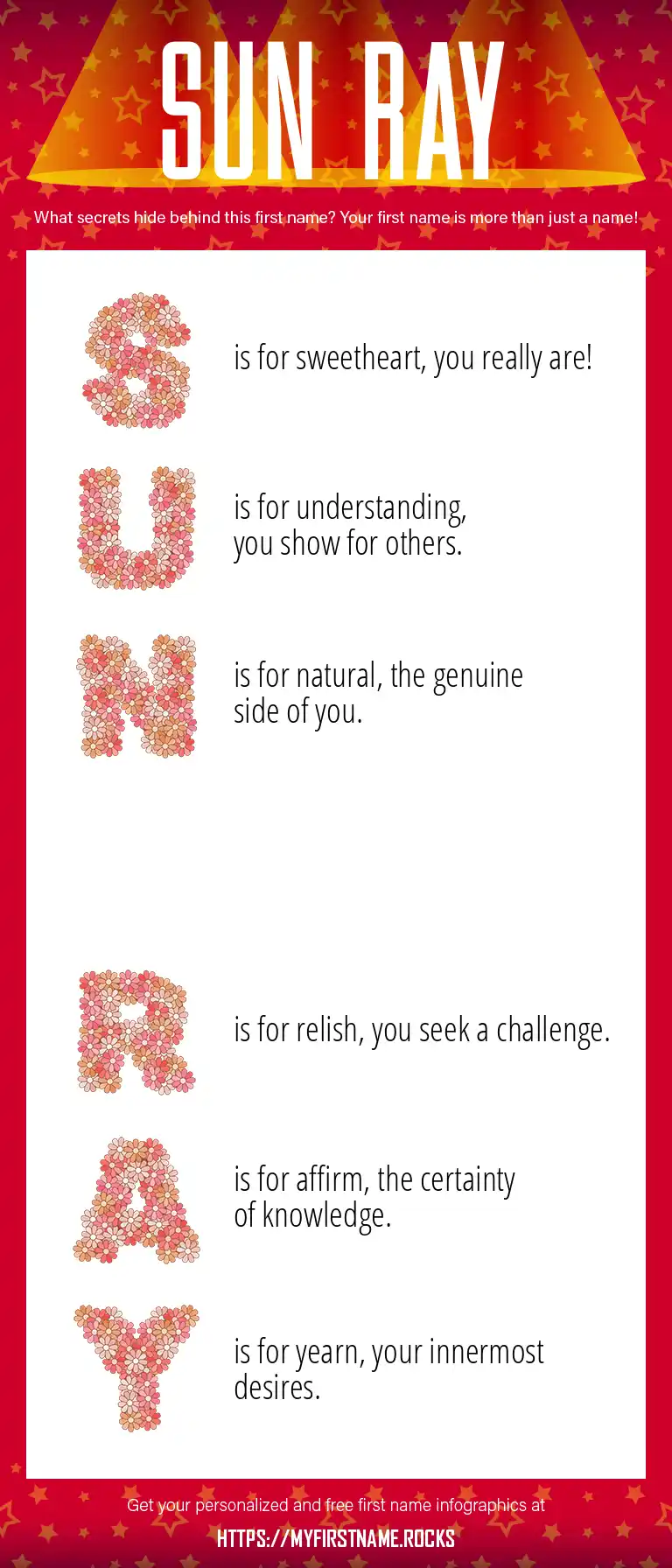 SUN RAY

What secrets hide behind this first name? Your first name is more than just a name!

S is for sweetheart, you really are!

U is for understanding, you show for others.

N is for natural, the genuine side of you.

R is for relish, you seek a challenge.

A is for affirm, the certainty of knowledge.

Y is for yearn, your innermost desires.

Get your personalized and free first name infographics at

HTTPS://MYFIRSTNAME.ROCKS