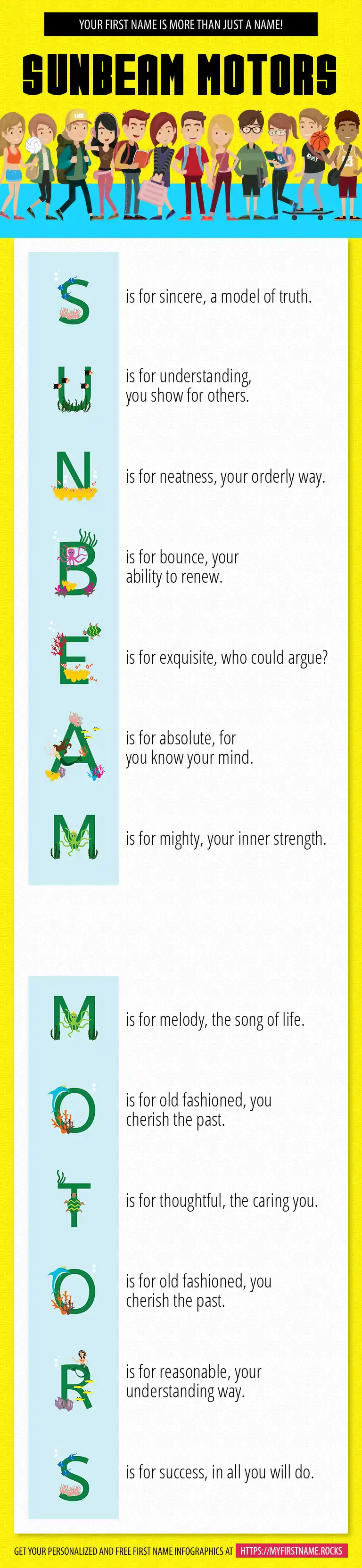 YOUR FIRST NAME IS MORE THAN JUST A NAME!

SUNBEAM MOTORS

S is for sincere, a model of truth.

U is for understanding, you show for others.

N is for neatness, your orderly way.

B is for bounce, your ability to renew.

E is for exquisite, who could argue?

A is for absolute, for you know your mind.

M is for mighty, your inner strength.

M is for melody, the song of life.

O is for old fashioned, you cherish the past.

T is for thoughtful, the caring you.

O is for old fashioned, you cherish the past.

R is for reasonable, your understanding way.

S is for success, in all you will do.

GET YOUR PERSONALIZED AND FREE FIRST NAME INFOGRAPHICS AT HTTPS://MYFIRSTNAME.ROCKS