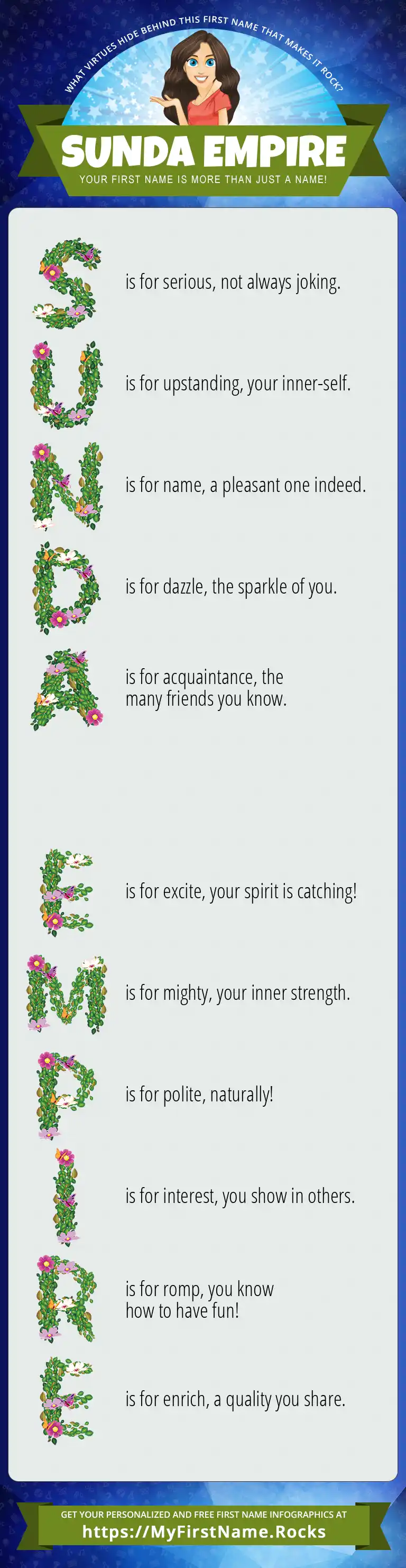 WHAT VIRTUES HIDE BEHIND THIS FIRST NAME THAT MAKES IT ROCK?

SUNDA EMPIRE

YOUR FIRST NAME IS MORE THAN JUST A NAME!

S is for serious, not always joking.

U is for upstanding, your inner-self.

N is for name, a pleasant one indeed.

D is for dazzle, the sparkle of you.

A is for acquaintance, the many friends you know.

E is for excite, your spirit is catching!

M is for mighty, your inner strength.

P is for polite, naturally!

I is for interest, you show in others.

R is for romp, you know how to have fun!

E is for enrich, a quality you share.

GET YOUR PERSONALIZED AND FREE FIRST NAME INFOGRAPHICS AT

https://MyFirstName.Rocks