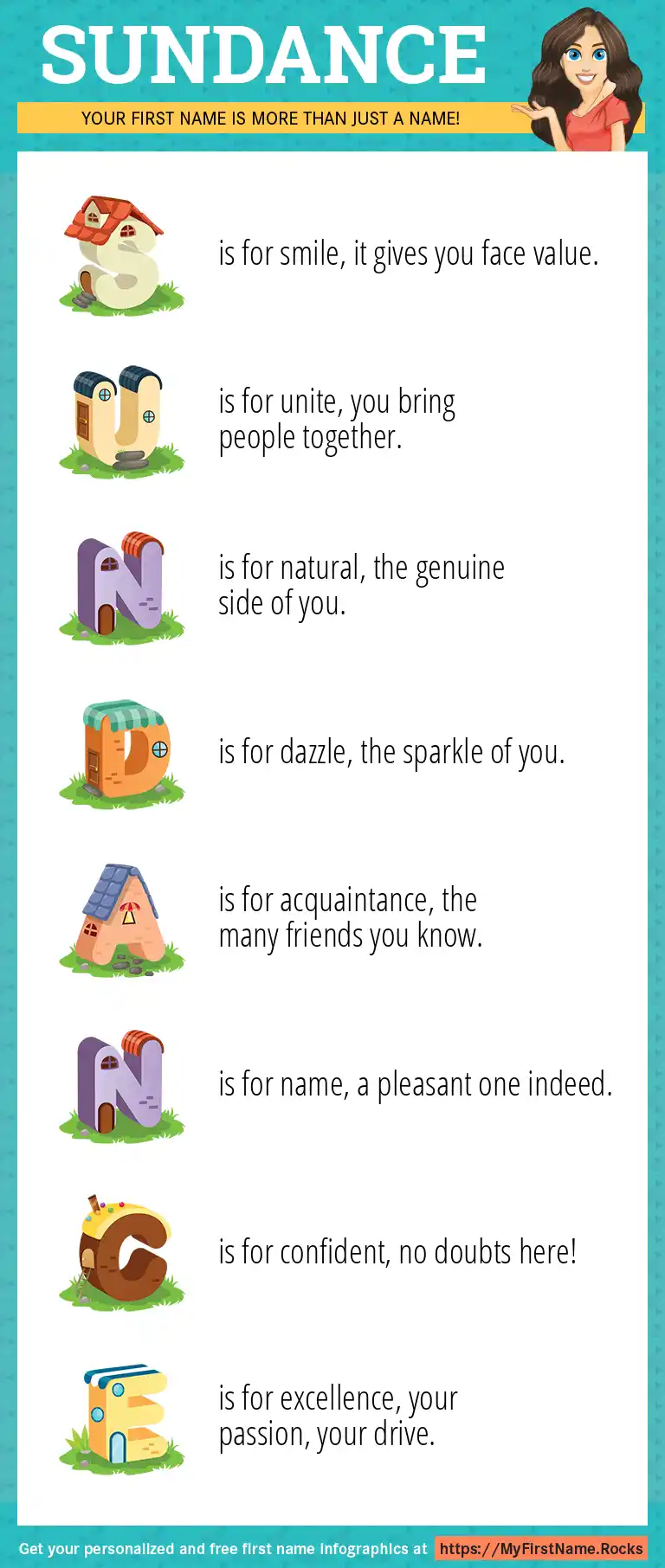 SUNDANCE

YOUR FIRST NAME IS MORE THAN JUST A NAME!

S is for smile, it gives you face value.

U is for unite, you bring people together.

N is for natural, the genuine side of you.

D is for dazzle, the sparkle of you.

A is for acquaintance, the many friends you know.

N is for name, a pleasant one indeed.

C is for confident, no doubts here!

E is for excellence, your passion, your drive.

Get your personalized and free first name infographics at https://MyFirstName.Rocks