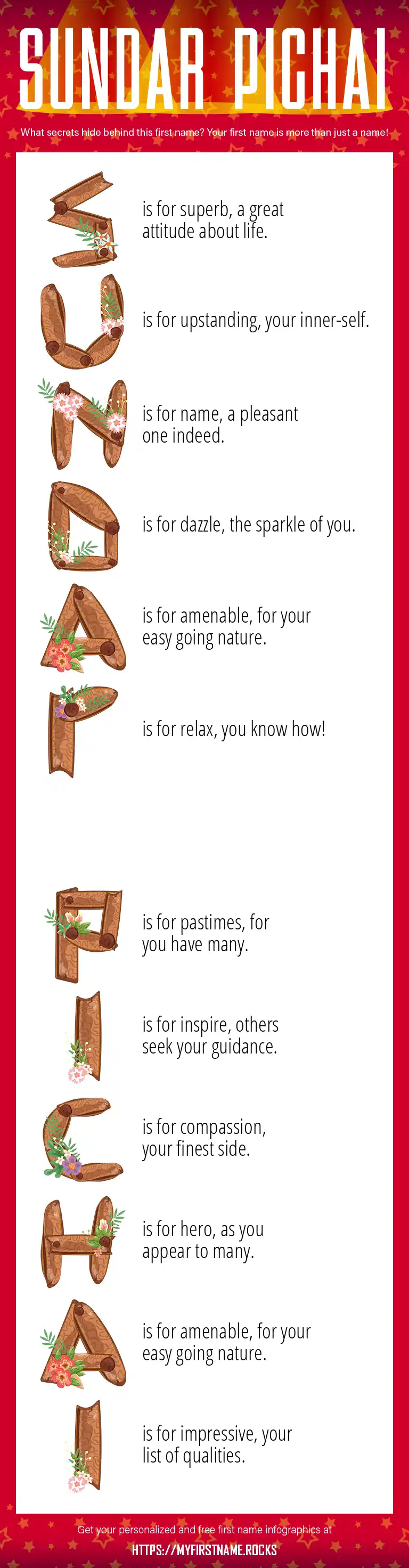 SUNDAR PICHAI

What secrets hide behind this first name? Your first name is more than just a name!

S is for superb, a great attitude about life.

U is for upstanding, your inner-self.

N is for name, a pleasant one indeed.

D is for dazzle, the sparkle of you.

A is for amenable, for your easy going nature.

R is for relax, you know how!

P is for pastimes, for you have many.

I is for inspire, others seek your guidance.

C is for compassion, your finest side.

H is for hero, as you appear to many.

A is for amenable, for your easy going nature.

I is for impressive, your list of qualities.

Get your personalized and free first name infographics at

HTTPS://MYFIRSTNAME.ROCKS