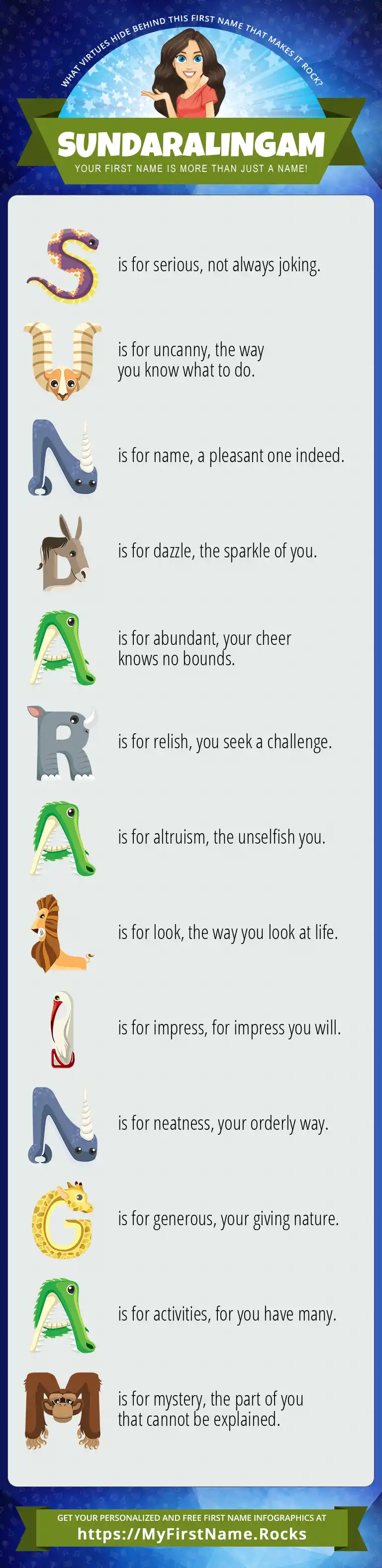 WHAT VIRTUES HIDE BEHIND THIS FIRST NAME THAT MAKES IT ROCK?

SUNDARALINGAM

YOUR FIRST NAME IS MORE THAN JUST A NAME!

S is for serious, not always joking.

U is for uncanny, the way you know what to do.

N is for name, a pleasant one indeed.

D is for dazzle, the sparkle of you.

A is for abundant, your cheer knows no bounds.

R is for relish, you seek a challenge.

A is for altruism, the unselfish you.

L is for look, the way you look at life.

I is for impress, for impress you will.

N is for neatness, your orderly way.

G is for generous, your giving nature.

A is for activities, for you have many.

M is for mystery, the part of you that cannot be explained.

GET YOUR PERSONALIZED AND FREE FIRST NAME INFOGRAPHICS AT
https://MyFirstName.Rocks