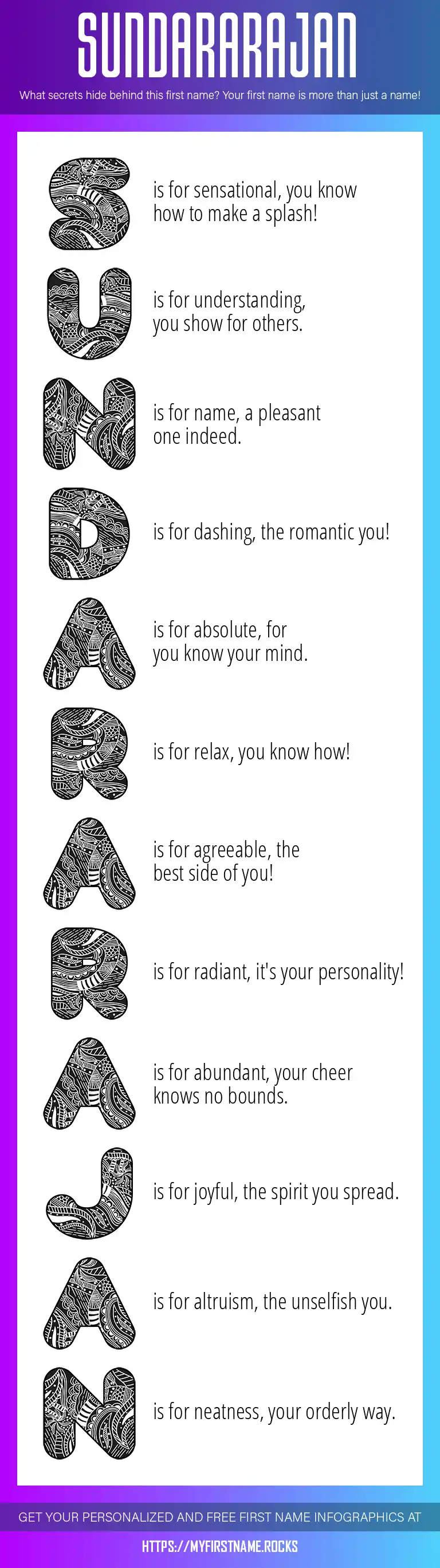 SUNDARARAJAN

What secrets hide behind this first name? Your first name is more than just a name!

S is for sensational, you know how to make a splash!

U is for understanding, you show for others.

N is for name, a pleasant one indeed.

D is for dashing, the romantic you!

A is for absolute, for you know your mind.

R is for relax, you know how!

A is for agreeable, the best side of you!

R is for radiant, it's your personality!

A is for abundant, your cheer knows no bounds.

J is for joyful, the spirit you spread.

A is for altruism, the unselfish you.

N is for neatness, your orderly way.

GET YOUR PERSONALIZED AND FREE FIRST NAME INFOGRAPHICS AT

HTTPS://MYFIRSTNAME.ROCKS