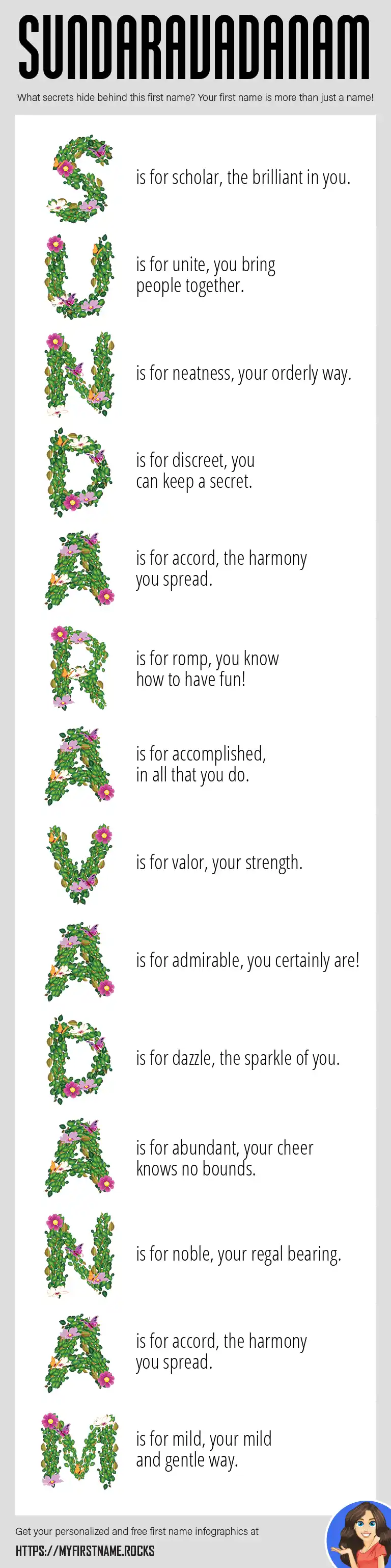 SUNDARAVADANAM

What secrets hide behind this first name? Your first name is more than just a name!

S is for scholar, the brilliant in you.

U is for unite, you bring people together.

N is for neatness, your orderly way.

D is for discreet, you can keep a secret.

A is for accord, the harmony you spread.

R is for romp, you know how to have fun!

A is for accomplished, in all that you do.

V is for valor, your strength.

A is for admirable, you certainly are!

D is for dazzle, the sparkle of you.

A is for abundant, your cheer knows no bounds.

N is for noble, your regal bearing.

A is for accord, the harmony you spread.

M is for mild, your mild and gentle way.

Get your personalized and free first name infographics at

HTTPS://MYFIRSTNAME.ROCKS