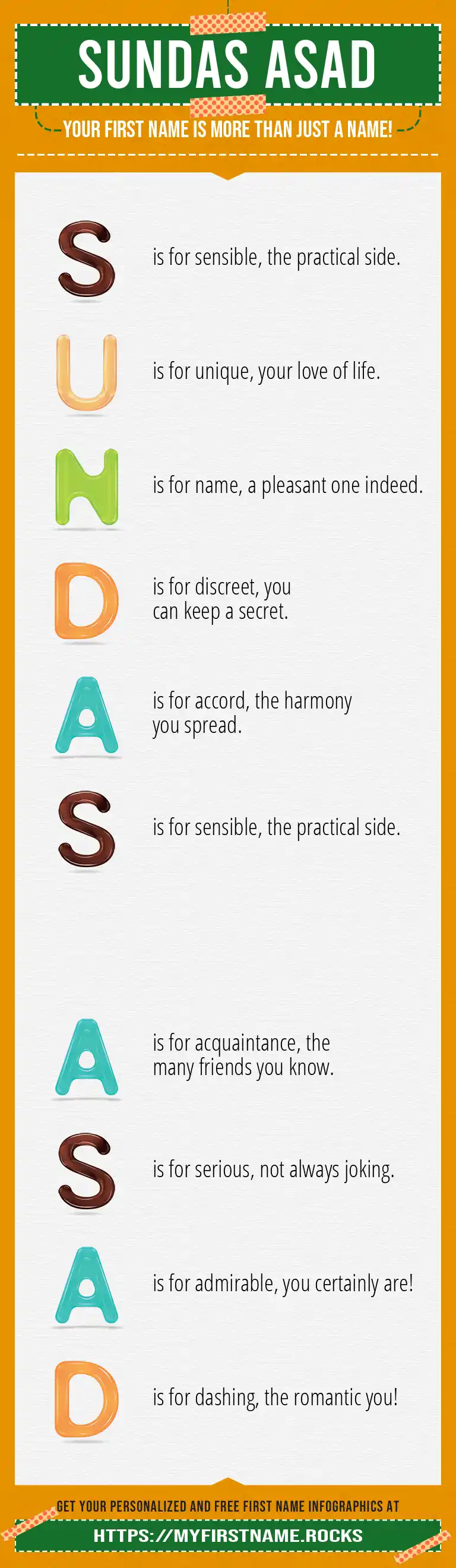 SUNDAS ASAD

YOUR FIRST NAME IS MORE THAN JUST A NAME!

S is for sensible, the practical side.

U is for unique, your love of life.

N is for name, a pleasant one indeed.

D is for discreet, you can keep a secret.

A is for accord, the harmony you spread.

S is for sensible, the practical side.

A is for acquaintance, the many friends you know.

S is for serious, not always joking.

A is for admirable, you certainly are!

D is for dashing, the romantic you!

GET YOUR PERSONALIZED AND FREE FIRST NAME INFOGRAPHICS AT

HTTPS://MYFIRSTNAME.ROCKS