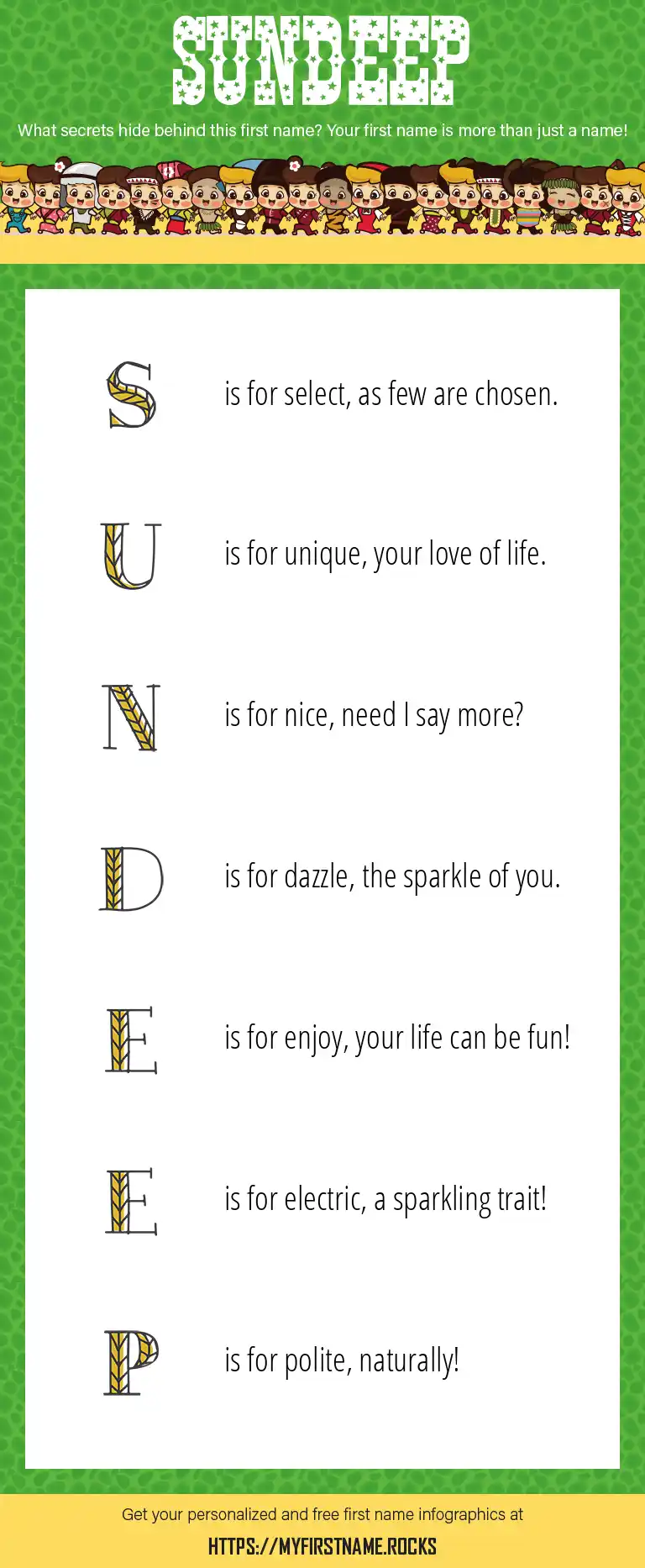 SUNDEEP

What secrets hide behind this first name? Your first name is more than just a name!

S is for select, as few are chosen.

U is for unique, your love of life.

N is for nice, need I say more?

D is for dazzle, the sparkle of you.

E is for enjoy, your life can be fun!

E is for electric, a sparkling trait!

P is for polite, naturally!

Get your personalized and free first name infographics at

HTTPS://MYFIRSTNAME.ROCKS