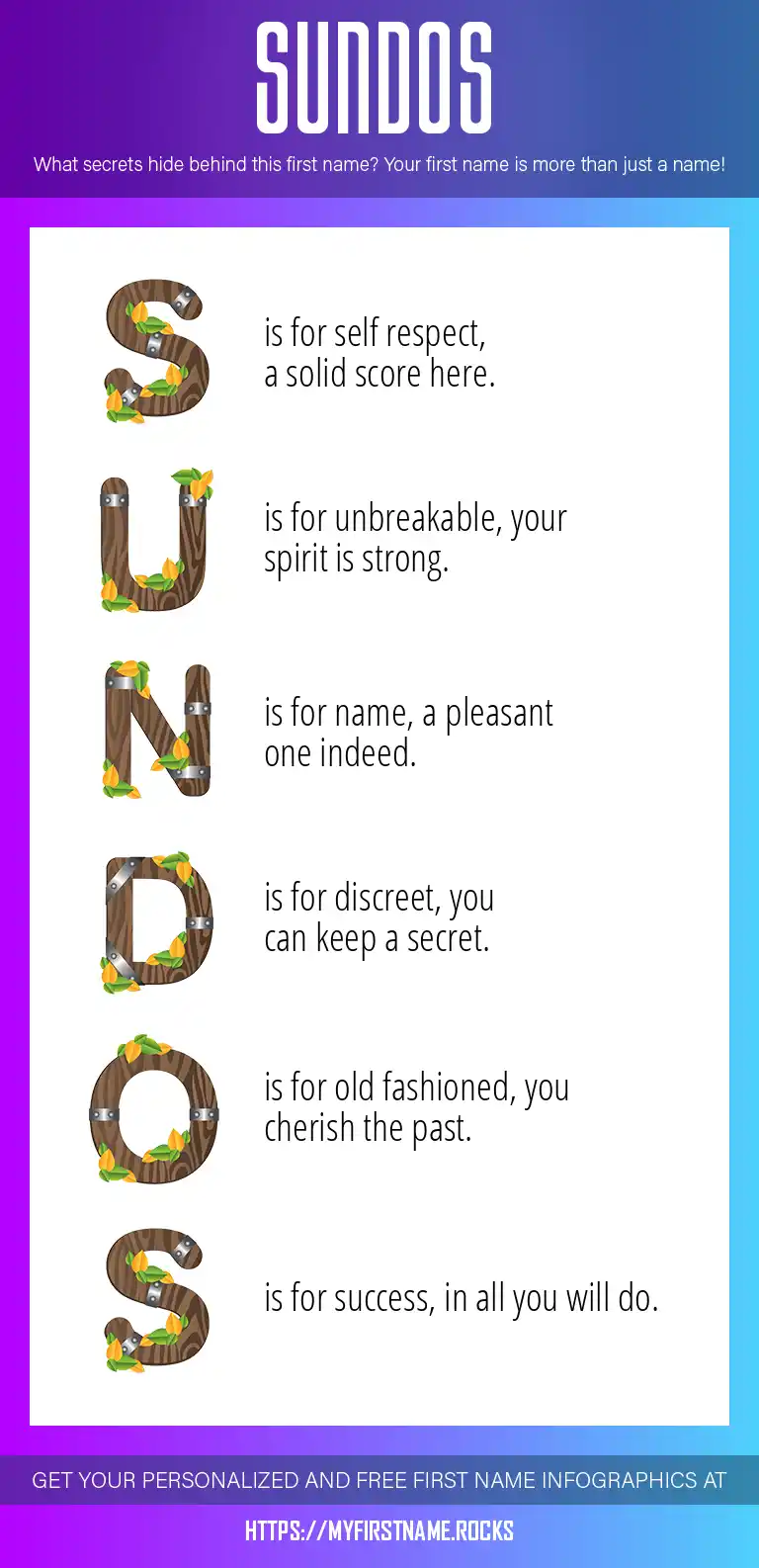 SUNDOS

What secrets hide behind this first name? Your first name is more than just a name!

S is for self respect, a solid score here.

U is for unbreakable, your spirit is strong.

N is for name, a pleasant one indeed.

D is for discreet, you can keep a secret.

O is for old fashioned, you cherish the past.

S is for success, in all you will do.

GET YOUR PERSONALIZED AND FREE FIRST NAME INFOGRAPHICS AT

HTTPS://MYFIRSTNAME.ROCKS