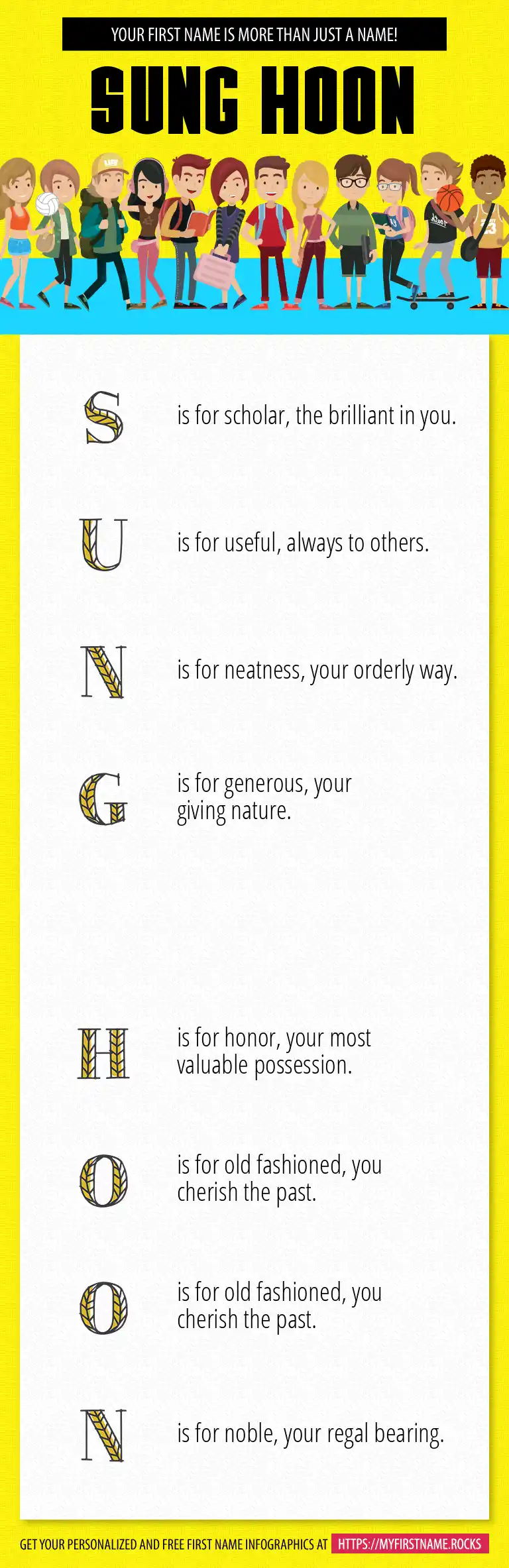 YOUR FIRST NAME IS MORE THAN JUST A NAME!

SUNG HOON

S is for scholar, the brilliant in you.

U is for useful, always to others.

N is for neatness, your orderly way.

G is for generous, your giving nature.

H is for honor, your most valuable possession.

O is for old fashioned, you cherish the past.

O is for old fashioned, you cherish the past.

N is for noble, your regal bearing.

GET YOUR PERSONALIZED AND FREE FIRST NAME INFOGRAPHICS AT HTTPS://MYFIRSTNAME.ROCKS