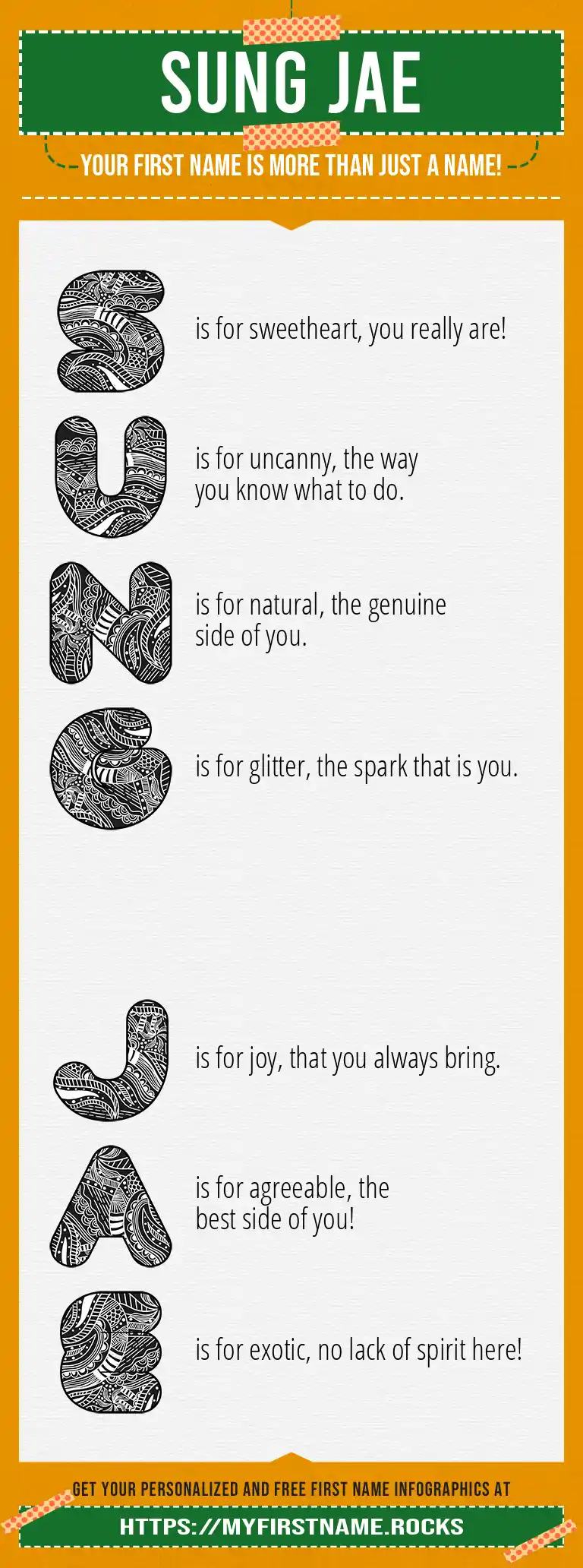 SUNG JAE

YOUR FIRST NAME IS MORE THAN JUST A NAME!

S is for sweetheart, you really are!

U is for uncanny, the way you know what to do.

N is for natural, the genuine side of you.

G is for glitter, the spark that is you.

J is for joy, that you always bring.

A is for agreeable, the best side of you!

E is for exotic, no lack of spirit here!

GET YOUR PERSONALIZED AND FREE FIRST NAME INFOGRAPHICS AT

HTTPS://MYFIRSTNAME.ROCKS