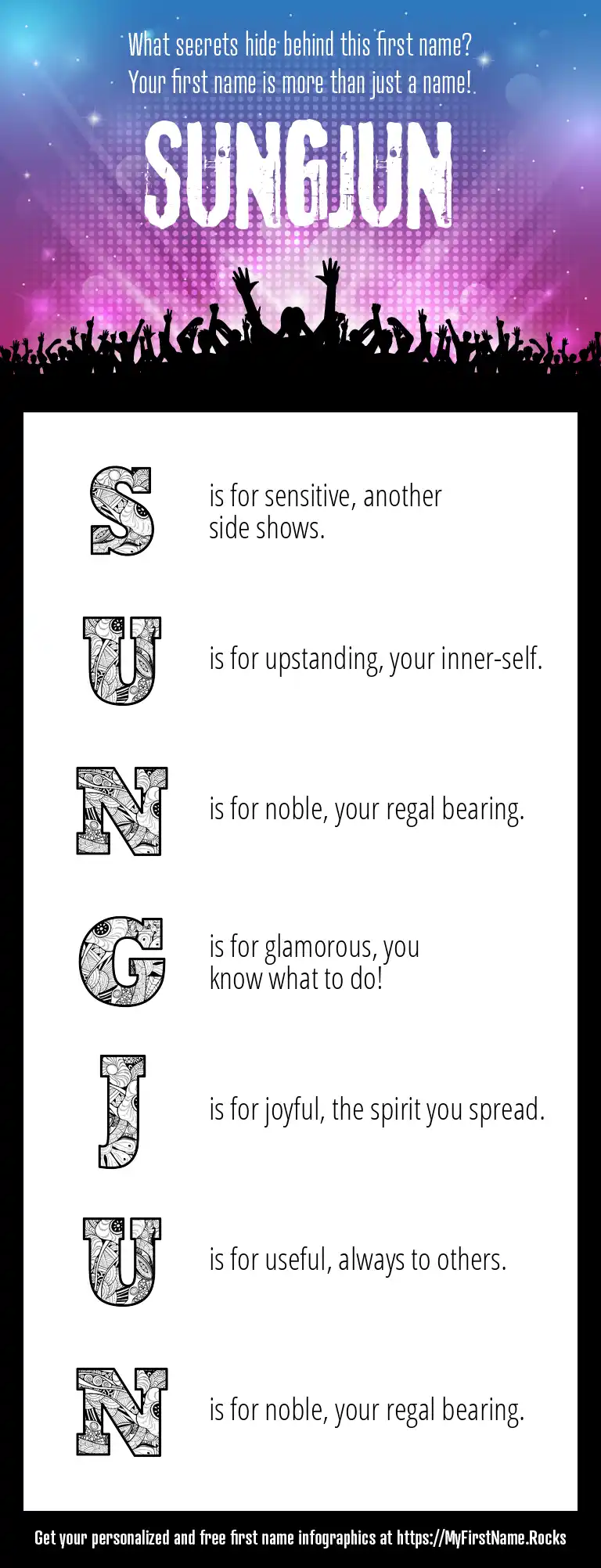 What secrets hide behind this first name?
Your first name is more than just a name!

SUNGJUN

S is for sensitive, another side shows.

U is for upstanding, your inner-self.

N is for noble, your regal bearing.

G is for glamorous, you know what to do!

J is for joyful, the spirit you spread.

U is for useful, always to others.

N is for noble, your regal bearing.

Get your personalized and free first name infographics at https://MyFirstName.Rocks