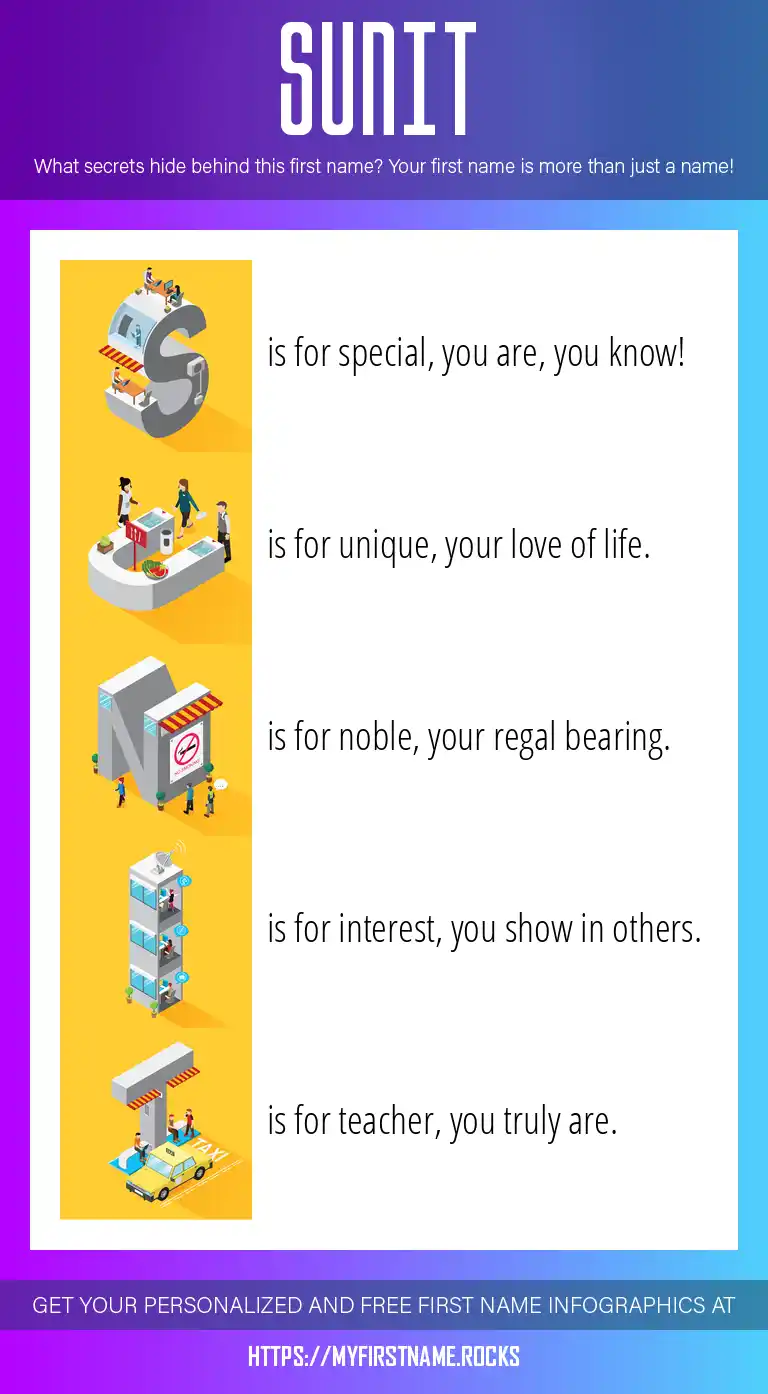 SUNIT

What secrets hide behind this first name? Your first name is more than just a name!

S is for special, you are, you know!

U is for unique, your love of life.

N is for noble, your regal bearing.

I is for interest, you show in others.

T is for teacher, you truly are.

TAXI

GET YOUR PERSONALIZED AND FREE FIRST NAME INFOGRAPHICS AT

HTTPS://MYFIRSTNAME.ROCKS