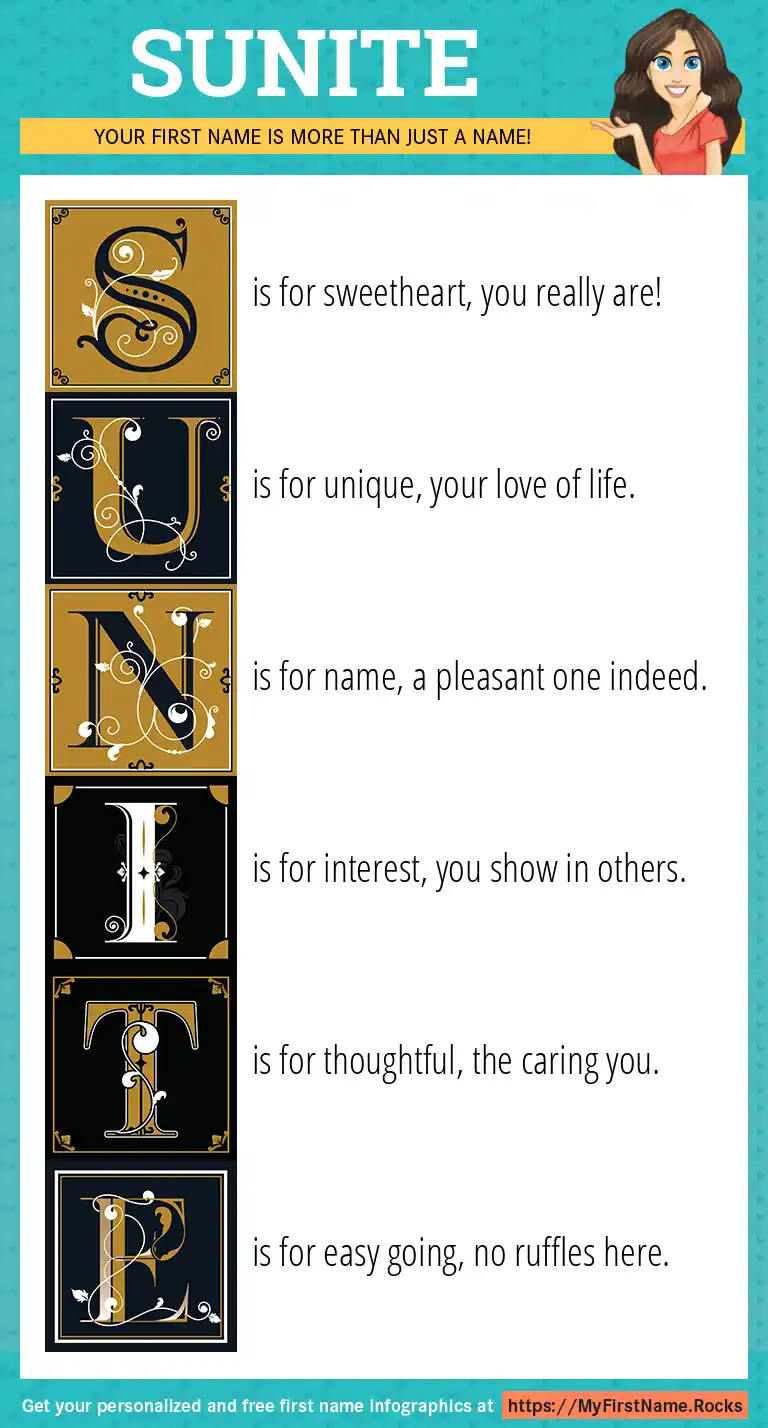 SUNITE

YOUR FIRST NAME IS MORE THAN JUST A NAME!

S is for sweetheart, you really are!

U is for unique, your love of life.

N is for name, a pleasant one indeed.

I is for interest, you show in others.

T is for thoughtful, the caring you.

E is for easy going, no ruffles here.

Get your personalized and free first name infographics at https://MyFirstName.Rocks