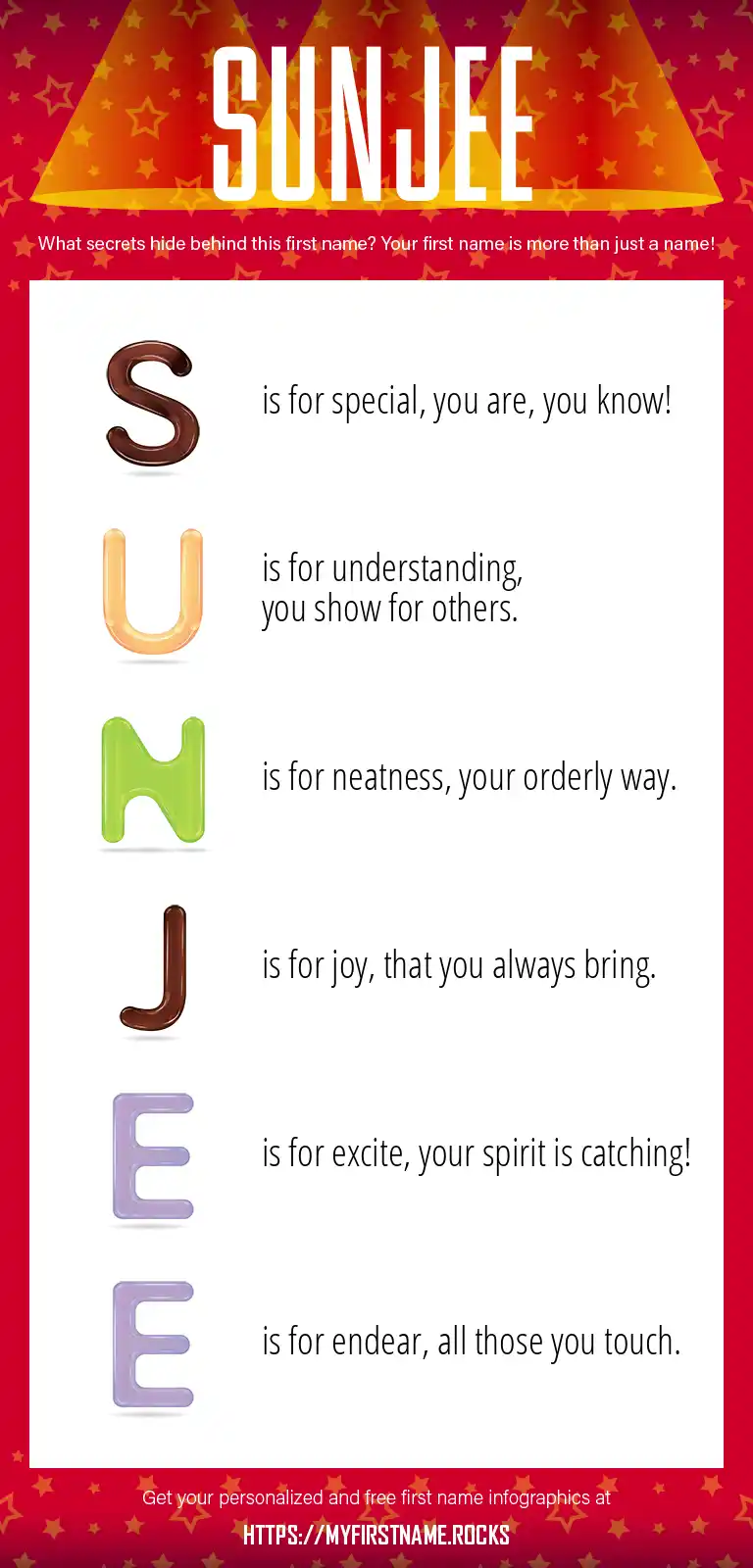 SUNJEE

What secrets hide behind this first name? Your first name is more than just a name!

S is for special, you are, you know!

U is for understanding, you show for others.

N is for neatness, your orderly way.

J is for joy, that you always bring.

E is for excite, your spirit is catching!

E is for endear, all those you touch.

Get your personalized and free first name infographics at

HTTPS://MYFIRSTNAME.ROCKS