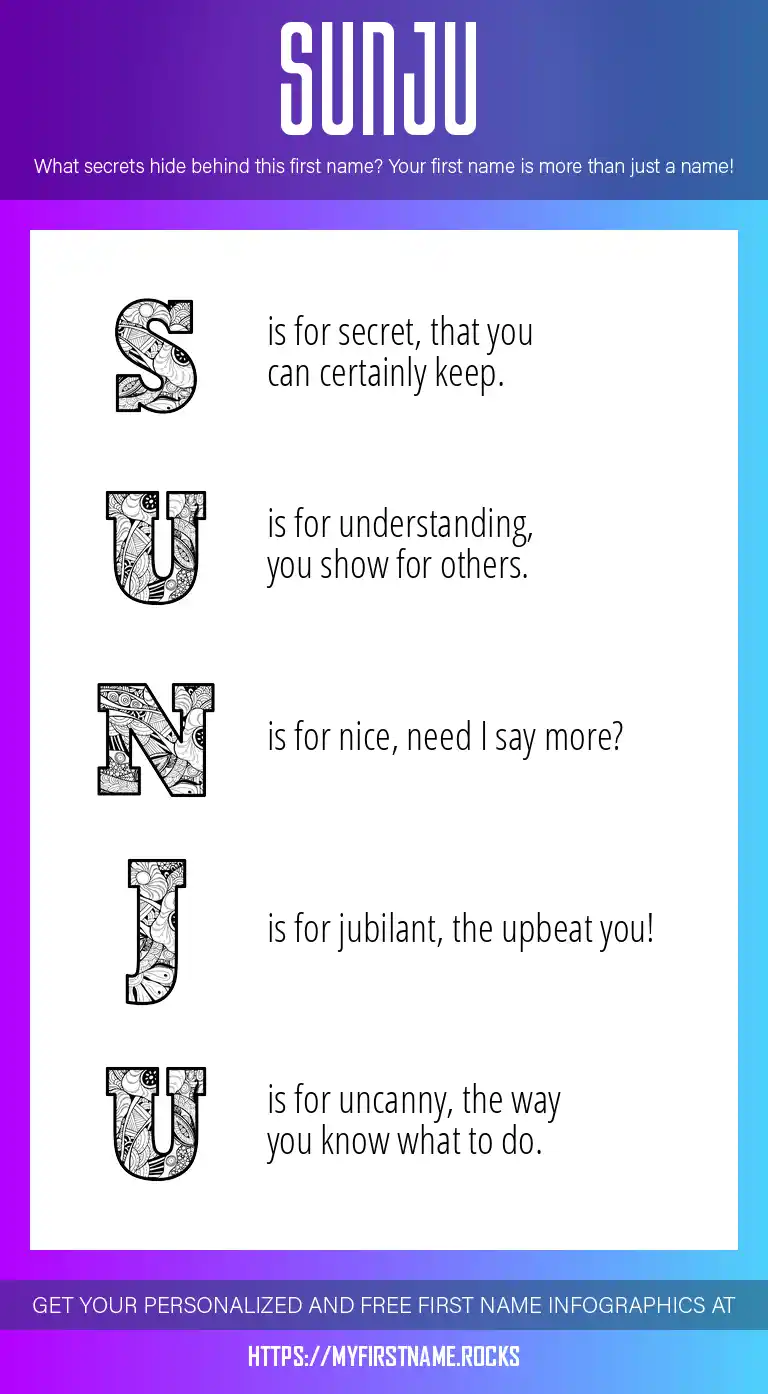 SUNJU

What secrets hide behind this first name? Your first name is more than just a name!

S is for secret, that you can certainly keep.

U is for understanding, you show for others.

N is for nice, need I say more?

J is for jubilant, the upbeat you!

U is for uncanny, the way you know what to do.

GET YOUR PERSONALIZED AND FREE FIRST NAME INFOGRAPHICS AT

HTTPS://MYFIRSTNAME.ROCKS