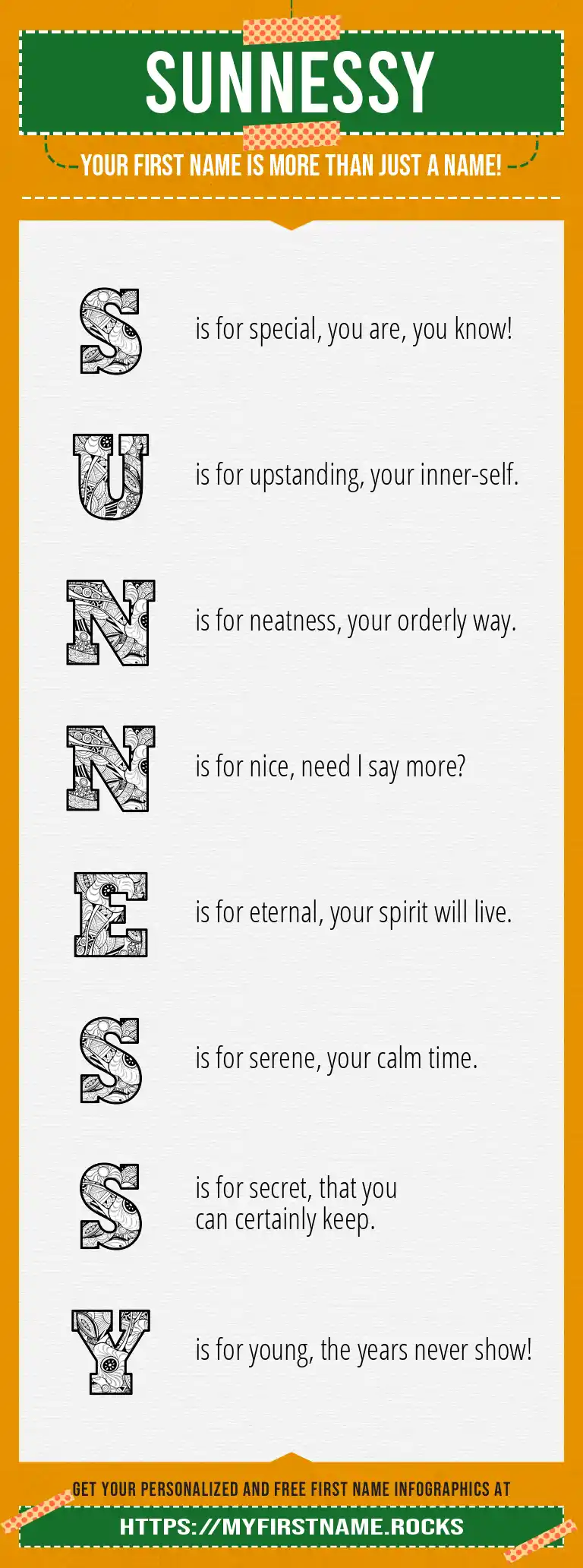 SUNNESSY

YOUR FIRST NAME IS MORE THAN JUST A NAME!

S is for special, you are, you know!

U is for upstanding, your inner-self.

N is for neatness, your orderly way.

N is for nice, need I say more?

E is for eternal, your spirit will live.

S is for serene, your calm time.

S is for secret, that you can certainly keep.

Y is for young, the years never show!

GET YOUR PERSONALIZED AND FREE FIRST NAME INFOGRAPHICS AT

HTTPS://MYFIRSTNAME.ROCKS