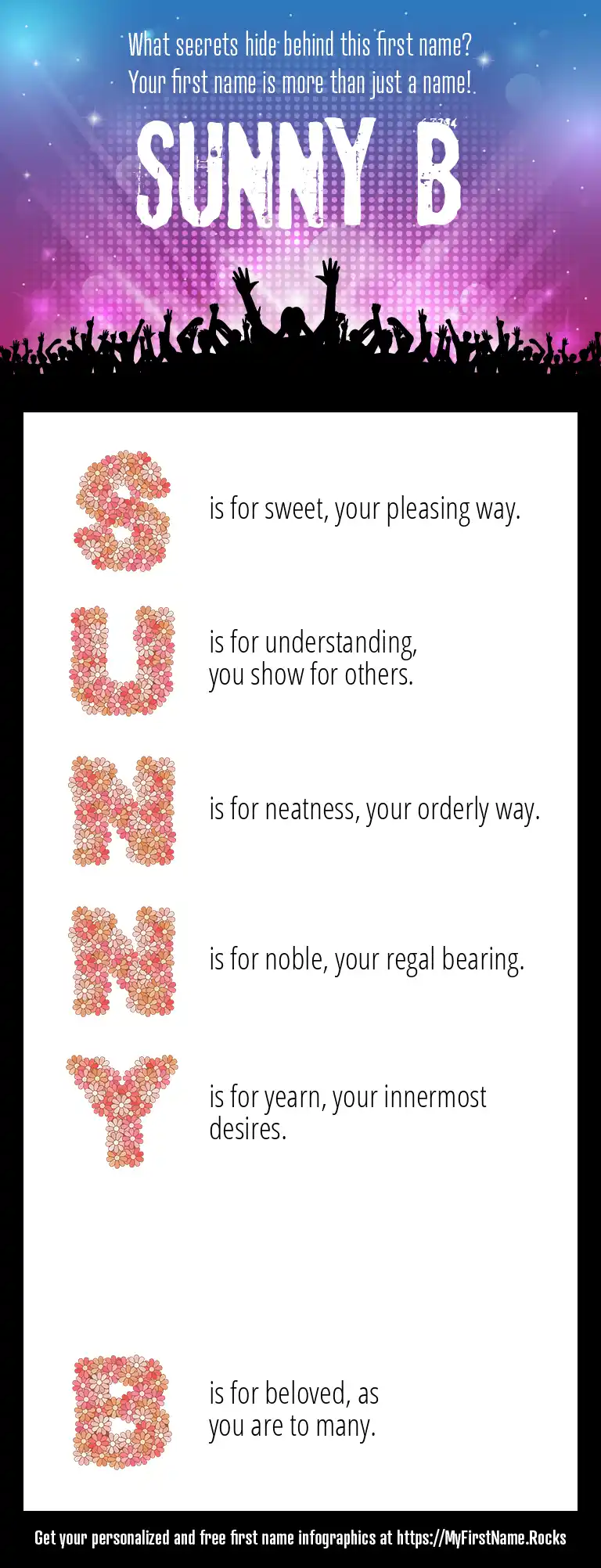 What secrets hide behind this first name?
Your first name is more than just a name!

SUNNY B

S is for sweet, your pleasing way.

U is for understanding, you show for others.

N is for neatness, your orderly way.

N is for noble, your regal bearing.

Y is for yearn, your innermost desires.

B is for beloved, as you are to many.

Get your personalized and free first name infographics at https://MyFirstName.Rocks