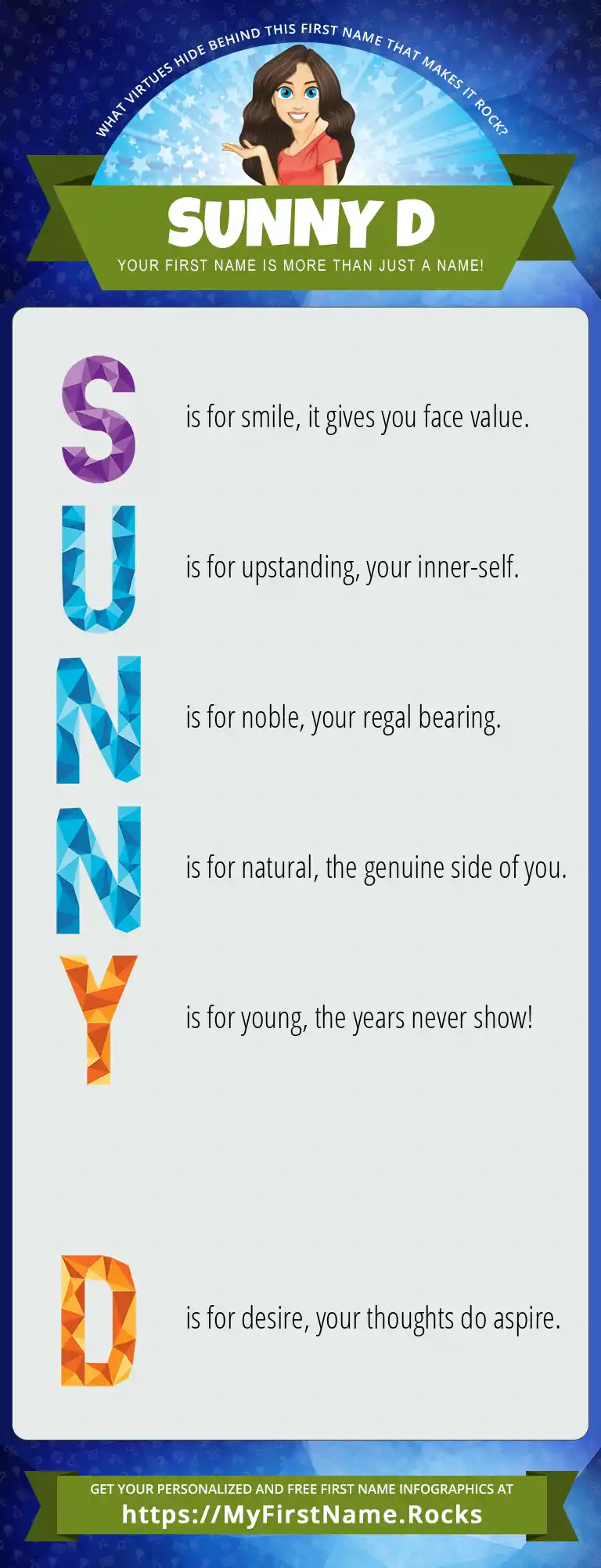 WHAT VIRTUES HIDE BEHIND THIS FIRST NAME THAT MAKES IT ROCK?

SUNNY D

YOUR FIRST NAME IS MORE THAN JUST A NAME!

S is for smile, it gives you face value.

U is for upstanding, your inner-self.

N is for noble, your regal bearing.

N is for natural, the genuine side of you.

Y is for young, the years never show!

D is for desire, your thoughts do aspire.

GET YOUR PERSONALIZED AND FREE FIRST NAME INFOGRAPHICS AT
https://MyFirstName.Rocks