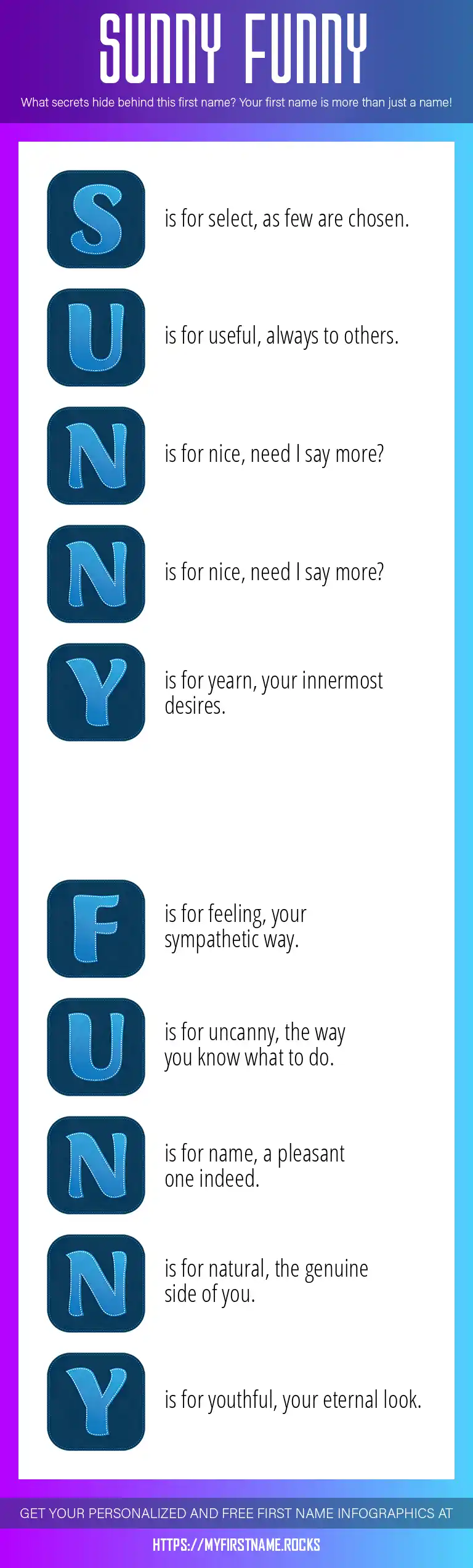 SUNNY FUNNY

What secrets hide behind this first name? Your first name is more than just a name!

S is for select, as few are chosen.

U is for useful, always to others.

N is for nice, need I say more?

N is for nice, need I say more?

Y is for yearn, your innermost desires.

F is for feeling, your sympathetic way.

U is for uncanny, the way you know what to do.

N is for name, a pleasant one indeed.

N is for natural, the genuine side of you.

Y is for youthful, your eternal look.

GET YOUR PERSONALIZED AND FREE FIRST NAME INFOGRAPHICS AT

HTTPS://MYFIRSTNAME.ROCKS