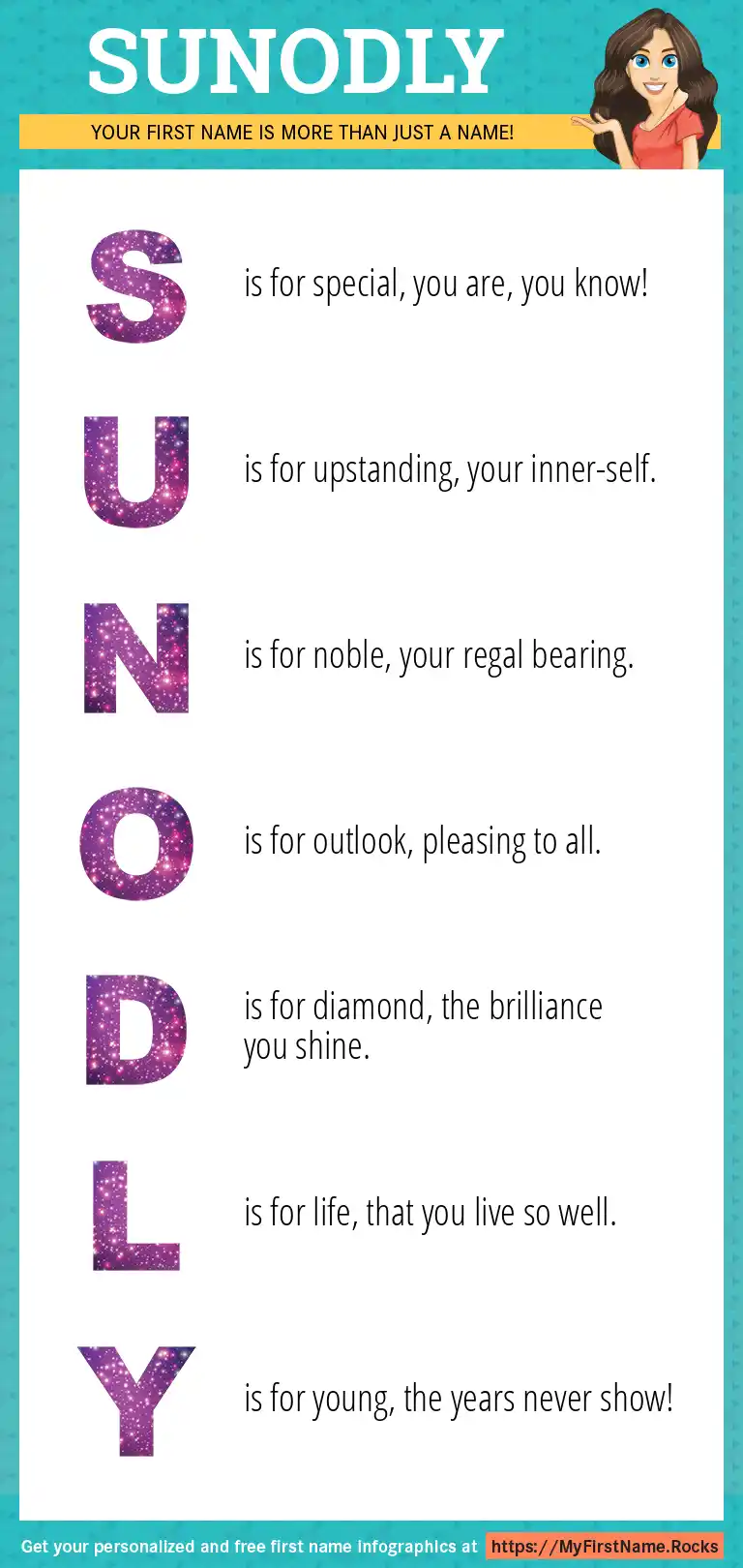 SUNODLY

YOUR FIRST NAME IS MORE THAN JUST A NAME!

S is for special, you are, you know!

U is for upstanding, your inner-self.

N is for noble, your regal bearing.

O is for outlook, pleasing to all.

D is for diamond, the brilliance you shine.

L is for life, that you live so well.

Y is for young, the years never show!

Get your personalized and free first name infographics at https://MyFirstName.Rocks