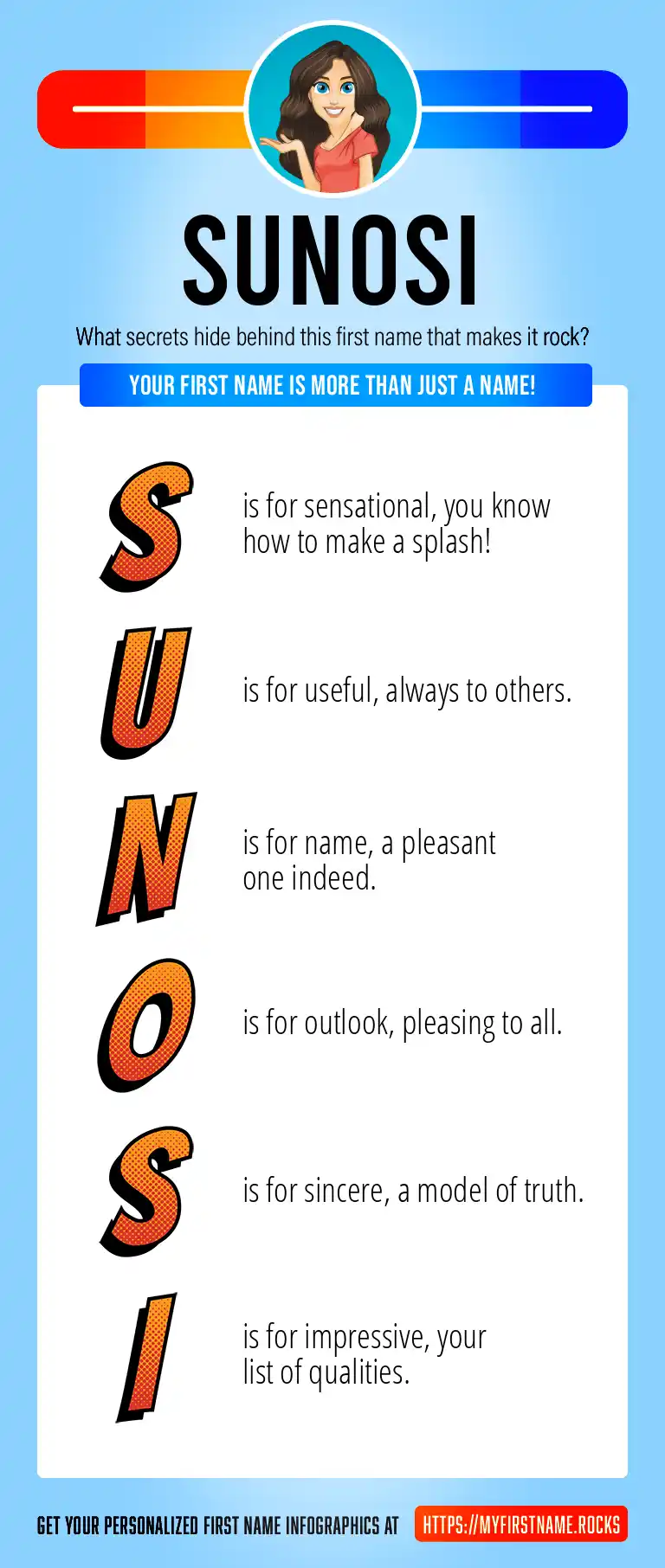 SUNOSI

What secrets hide behind this first name that makes it rock?

YOUR FIRST NAME IS MORE THAN JUST A NAME!

S is for sensational, you know how to make a splash!

U is for useful, always to others.

N is for name, a pleasant one indeed.

O is for outlook, pleasing to all.

S is for sincere, a model of truth.

I is for impressive, your list of qualities.

GET YOUR PERSONALIZED FIRST NAME INFOGRAPHICS AT HTTPS://MYFIRSTNAME.ROCKS