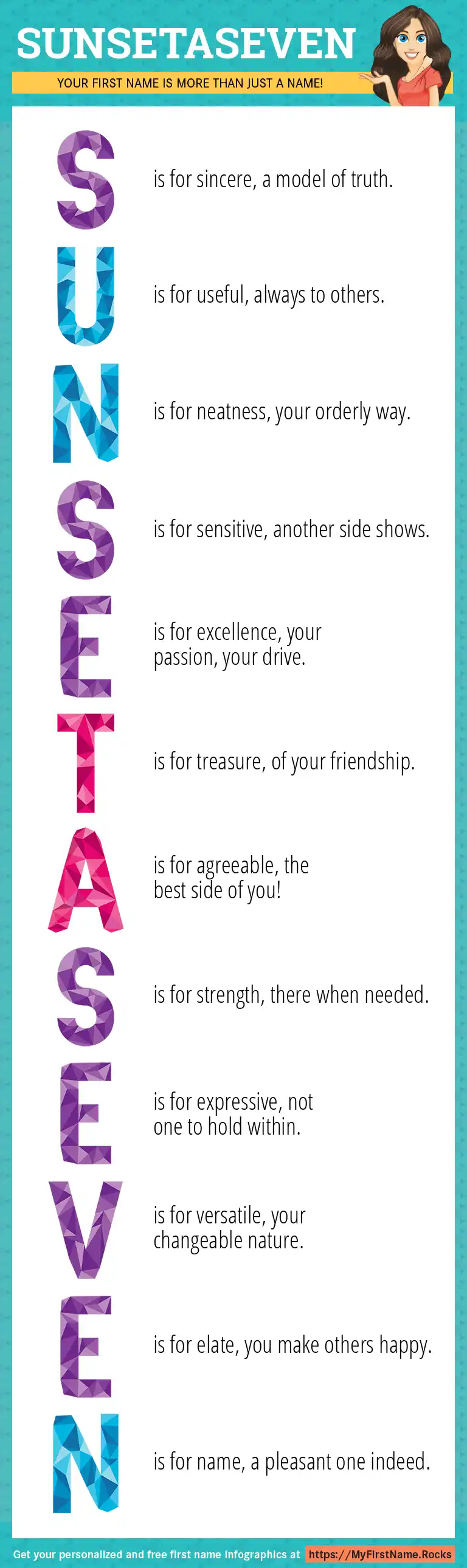 SUNSETASEVEN

YOUR FIRST NAME IS MORE THAN JUST A NAME!

S is for sincere, a model of truth.

U is for useful, always to others.

N is for neatness, your orderly way.

S is for sensitive, another side shows.

E is for excellence, your passion, your drive.

T is for treasure, of your friendship.

A is for agreeable, the best side of you!

S is for strength, there when needed.

E is for expressive, not one to hold within.

V is for versatile, your changeable nature.

E is for elate, you make others happy.

N is for name, a pleasant one indeed.

Get your personalized and free first name infographics at https://MyFirstName.Rocks