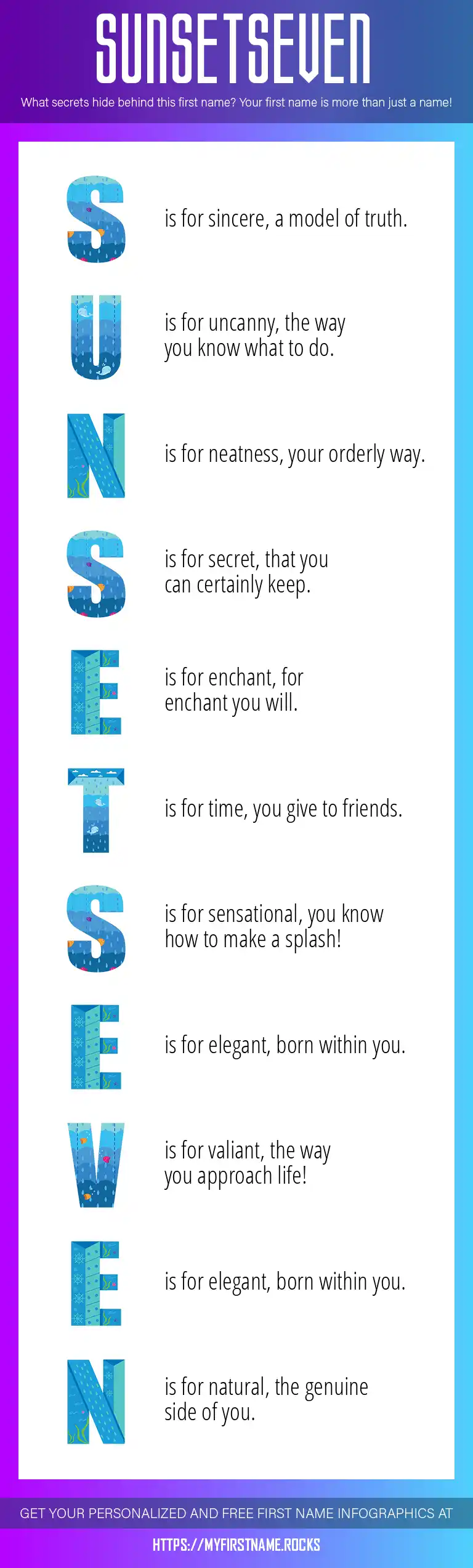 SUNSETSEVEN

What secrets hide behind this first name? Your first name is more than just a name!

S is for sincere, a model of truth.

U is for uncanny, the way you know what to do.

N is for neatness, your orderly way.

S is for secret, that you can certainly keep.

E is for enchant, for enchant you will.

T is for time, you give to friends.

S is for sensational, you know how to make a splash!

E is for elegant, born within you.

V is for valiant, the way you approach life!

E is for elegant, born within you.

N is for natural, the genuine side of you.

GET YOUR PERSONALIZED AND FREE FIRST NAME INFOGRAPHICS AT

HTTPS://MYFIRSTNAME.ROCKS