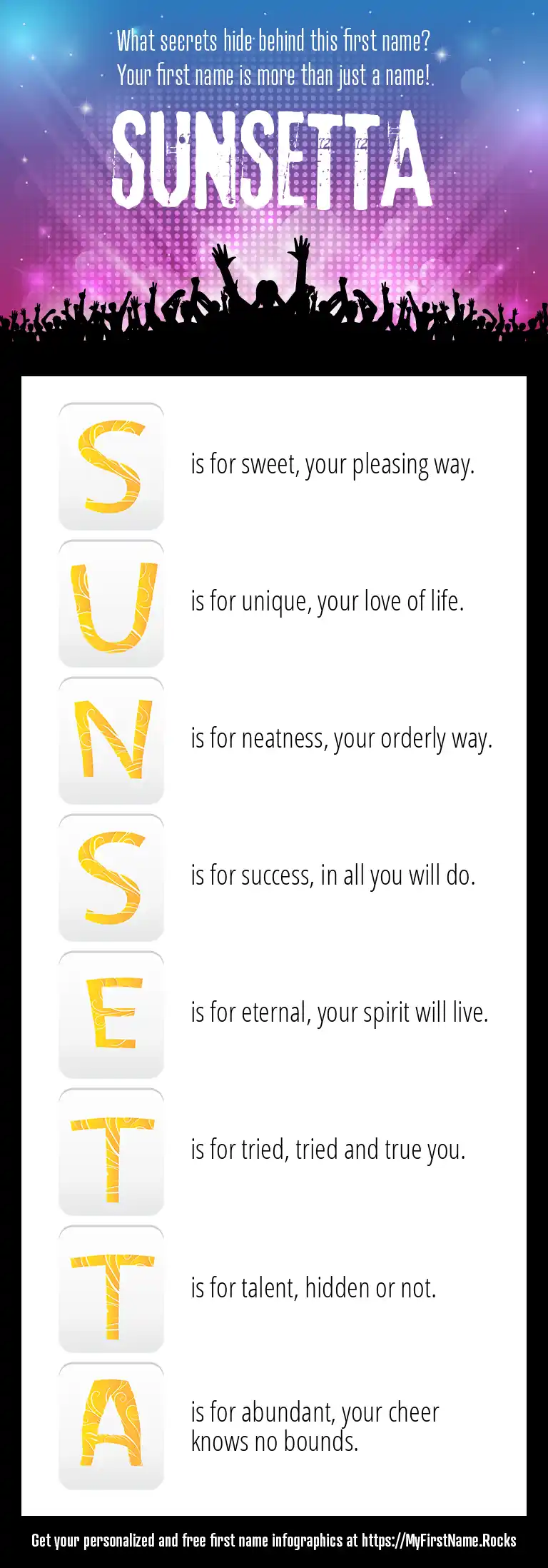 What secrets hide behind this first name?
Your first name is more than just a name!

SUNSETTA

S is for sweet, your pleasing way.

U is for unique, your love of life.

N is for neatness, your orderly way.

S is for success, in all you will do.

E is for eternal, your spirit will live.

T is for tried, tried and true you.

T is for talent, hidden or not.

A is for abundant, your cheer knows no bounds.

Get your personalized and free first name infographics at https://MyFirstName.Rocks