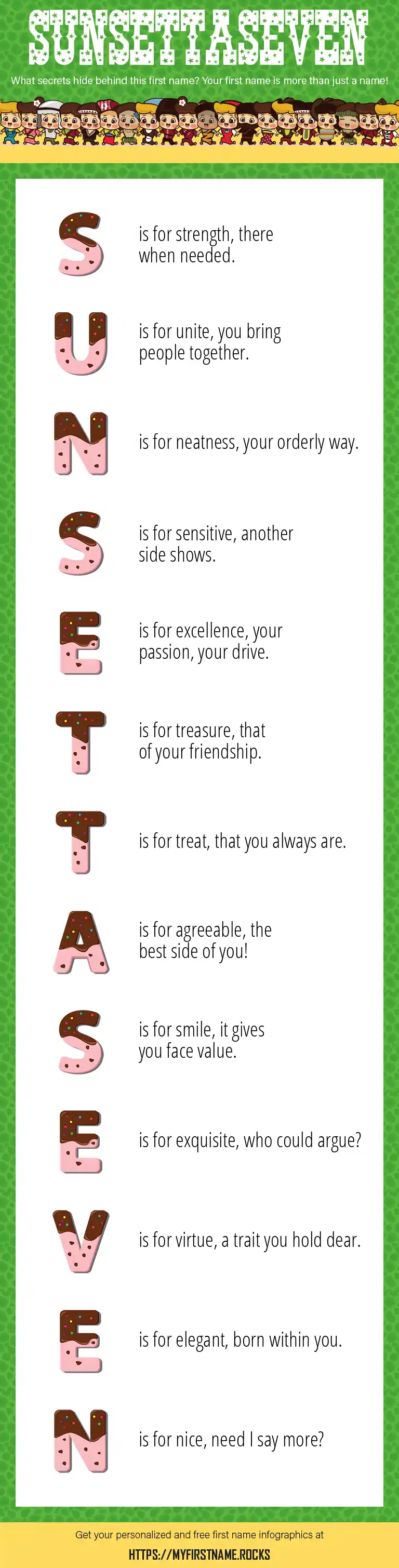 SUNSETTASEVEN

What secrets hide behind this first name? Your first name is more than just a name!

S is for strength, there when needed.

U is for unite, you bring people together.

N is for neatness, your orderly way.

S is for sensitive, another side shows.

E is for excellence, your passion, your drive.

T is for treasure, that of your friendship.

T is for treat, that you always are.

A is for agreeable, the best side of you!

S is for smile, it gives you face value.

E is for exquisite, who could argue?

V is for virtue, a trait you hold dear.

E is for elegant, born within you.

N is for nice, need I say more?

Get your personalized and free first name infographics at

HTTPS://MYFIRSTNAME.ROCKS