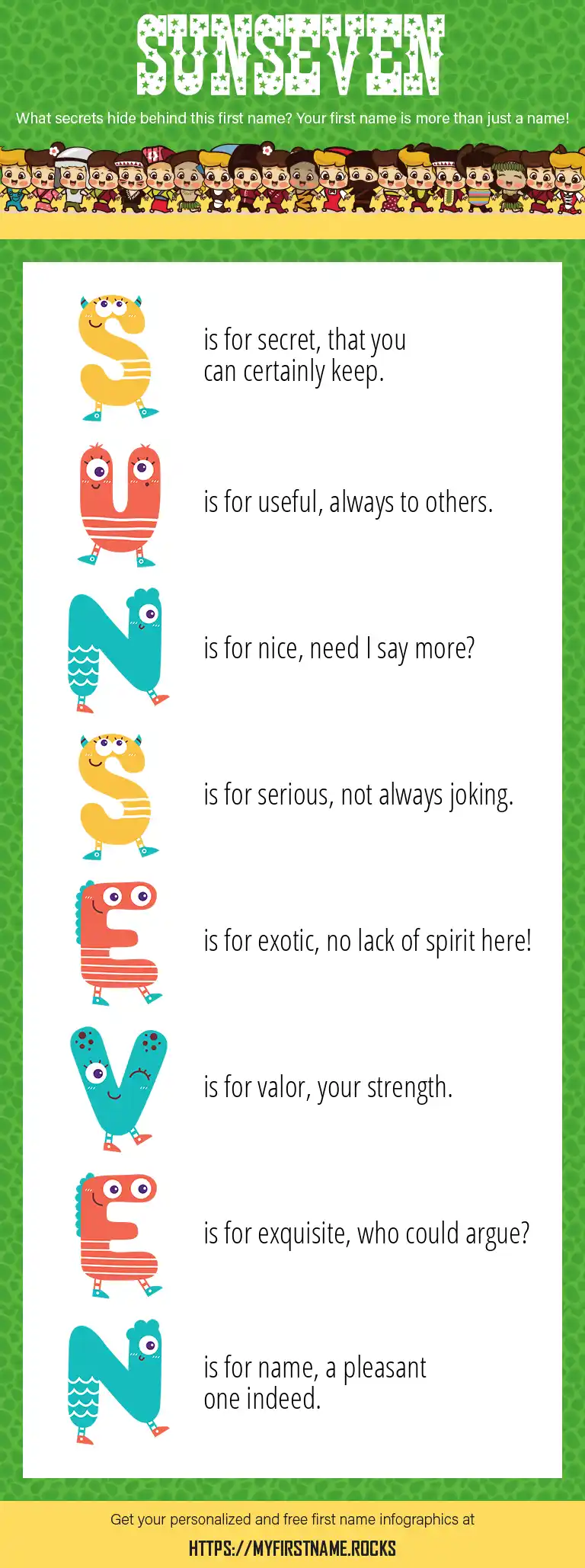 SUNSEVEN

What secrets hide behind this first name? Your first name is more than just a name!

S is for secret, that you can certainly keep.

U is for useful, always to others.

N is for nice, need I say more?

S is for serious, not always joking.

E is for exotic, no lack of spirit here!

V is for valor, your strength.

E is for exquisite, who could argue?

N is for name, a pleasant one indeed.

Get your personalized and free first name infographics at

HTTPS://MYFIRSTNAME.ROCKS