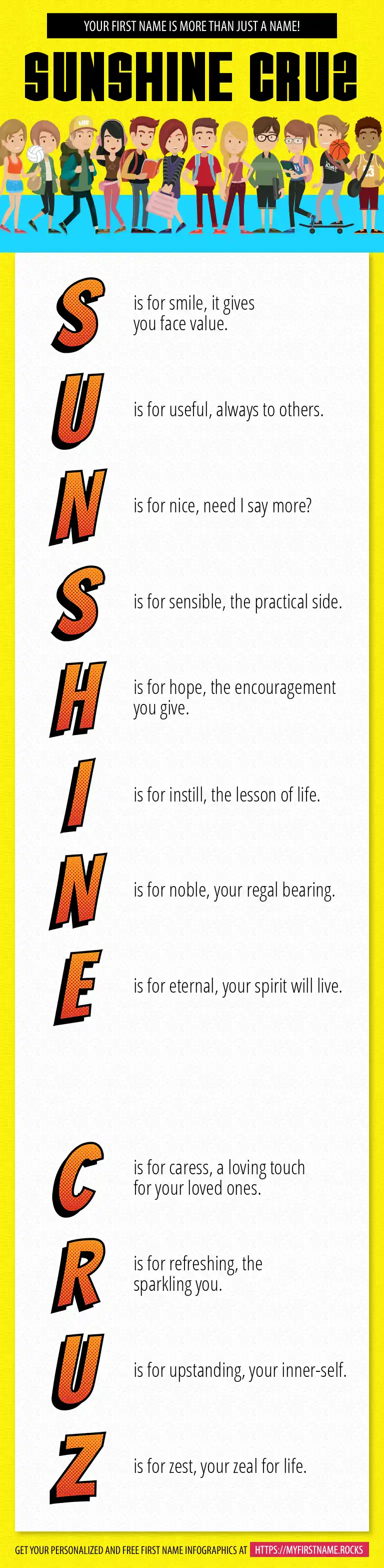 YOUR FIRST NAME IS MORE THAN JUST A NAME!

SUNSHINE CRUZ

S is for smile, it gives you face value.

U is for useful, always to others.

N is for nice, need I say more?

S is for sensible, the practical side.

H is for hope, the encouragement you give.

I is for instill, the lesson of life.

N is for noble, your regal bearing.

E is for eternal, your spirit will live.

C is for caress, a loving touch for your loved ones.

R is for refreshing, the sparkling you.

U is for upstanding, your inner-self.

Z is for zest, your zeal for life.

GET YOUR PERSONALIZED AND FREE FIRST NAME INFOGRAPHICS AT HTTPS://MYFIRSTNAME.ROCKS