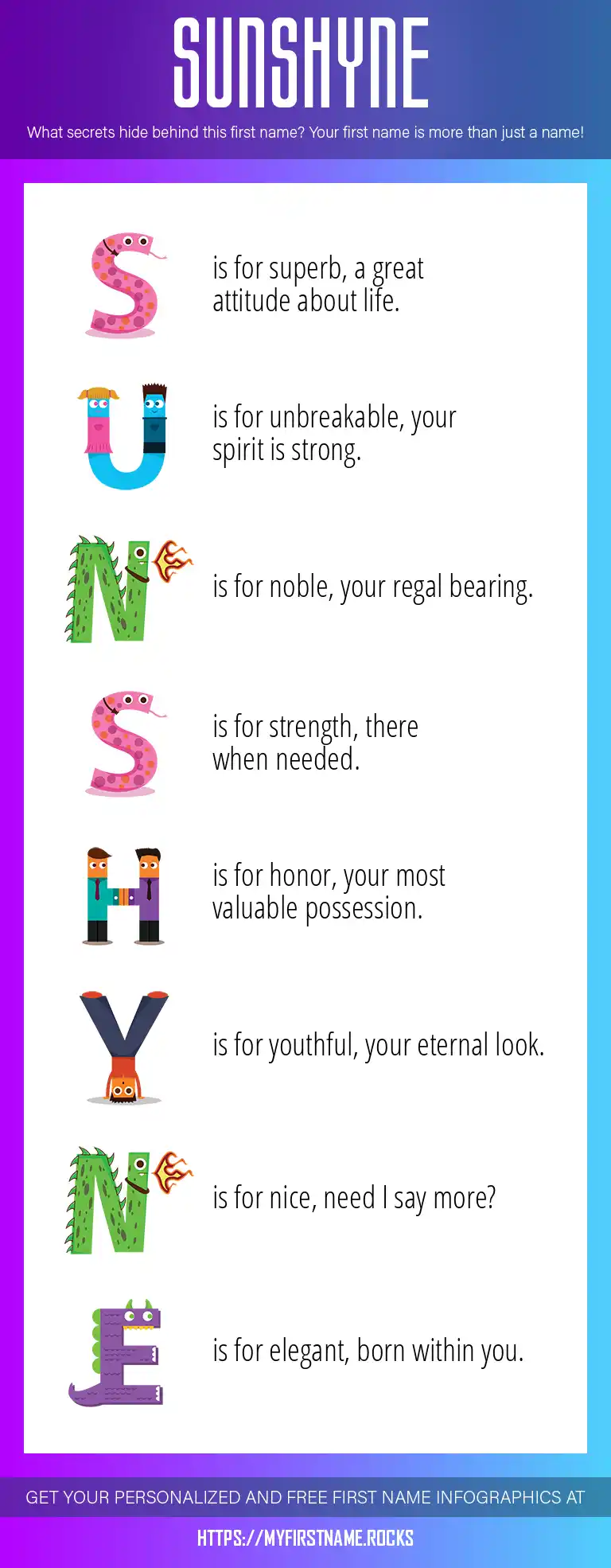 SUNSHYNE

What secrets hide behind this first name? Your first name is more than just a name!

S is for superb, a great attitude about life.

U is for unbreakable, your spirit is strong.

N is for noble, your regal bearing.

S is for strength, there when needed.

H is for honor, your most valuable possession.

Y is for youthful, your eternal look.

N is for nice, need I say more?

E is for elegant, born within you.

GET YOUR PERSONALIZED AND FREE FIRST NAME INFOGRAPHICS AT

HTTPS://MYFIRSTNAME.ROCKS