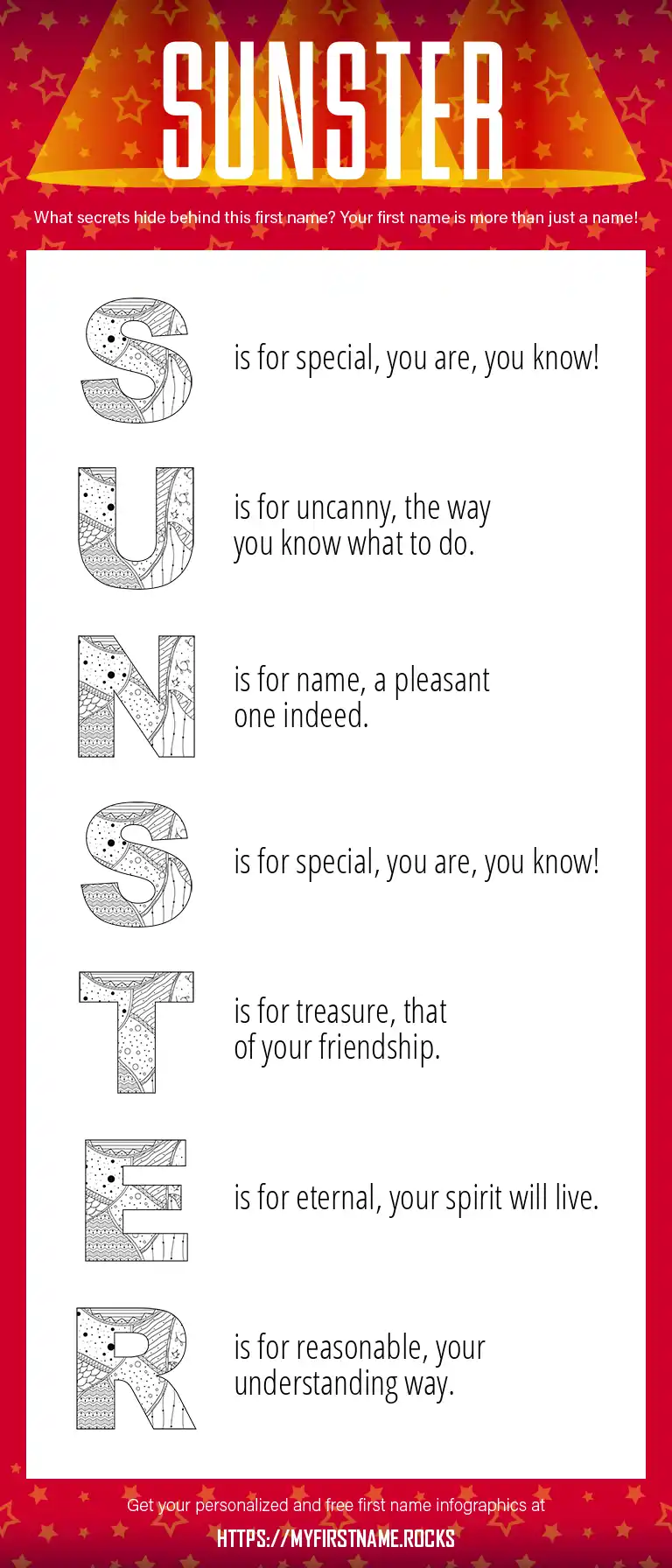 SUNSTER

What secrets hide behind this first name? Your first name is more than just a name!

S is for special, you are, you know!

U is for uncanny, the way you know what to do.

N is for name, a pleasant one indeed.

S is for special, you are, you know!

T is for treasure, that of your friendship.

E is for eternal, your spirit will live.

R is for reasonable, your understanding way.

Get your personalized and free first name infographics at

HTTPS://MYFIRSTNAME.ROCKS