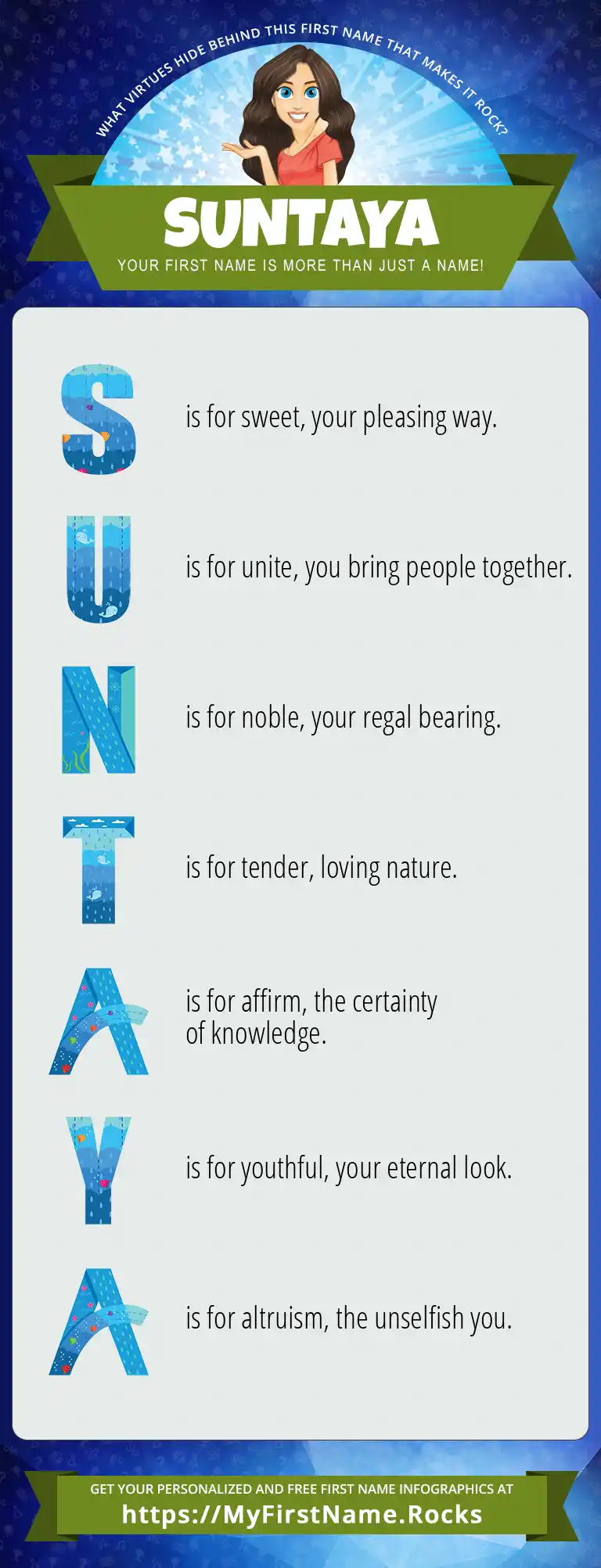 WHAT VIRTUES HIDE BEHIND THIS FIRST NAME THAT MAKES IT ROCK?

SUNTAYA

YOUR FIRST NAME IS MORE THAN JUST A NAME!

S is for sweet, your pleasing way.

U is for unite, you bring people together.

N is for noble, your regal bearing.

T is for tender, loving nature.

A is for affirm, the certainty of knowledge.

Y is for youthful, your eternal look.

A is for altruism, the unselfish you.

GET YOUR PERSONALIZED AND FREE FIRST NAME INFOGRAPHICS AT

https://MyFirstName.Rocks