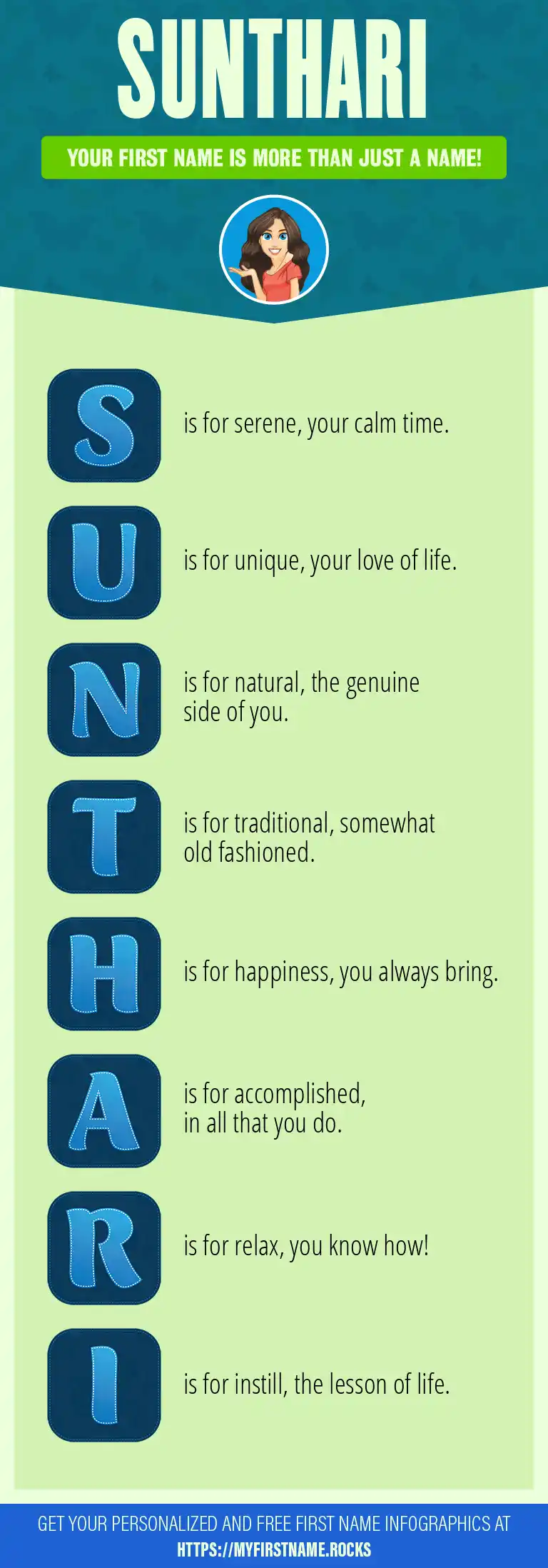 SUNTHARI

YOUR FIRST NAME IS MORE THAN JUST A NAME!

S is for serene, your calm time.

U is for unique, your love of life.

N is for natural, the genuine side of you.

T is for traditional, somewhat old fashioned.

H is for happiness, you always bring.

A is for accomplished, in all that you do.

R is for relax, you know how!

I is for instill, the lesson of life.

GET YOUR PERSONALIZED AND FREE FIRST NAME INFOGRAPHICS AT HTTPS://MYFIRSTNAME.ROCKS